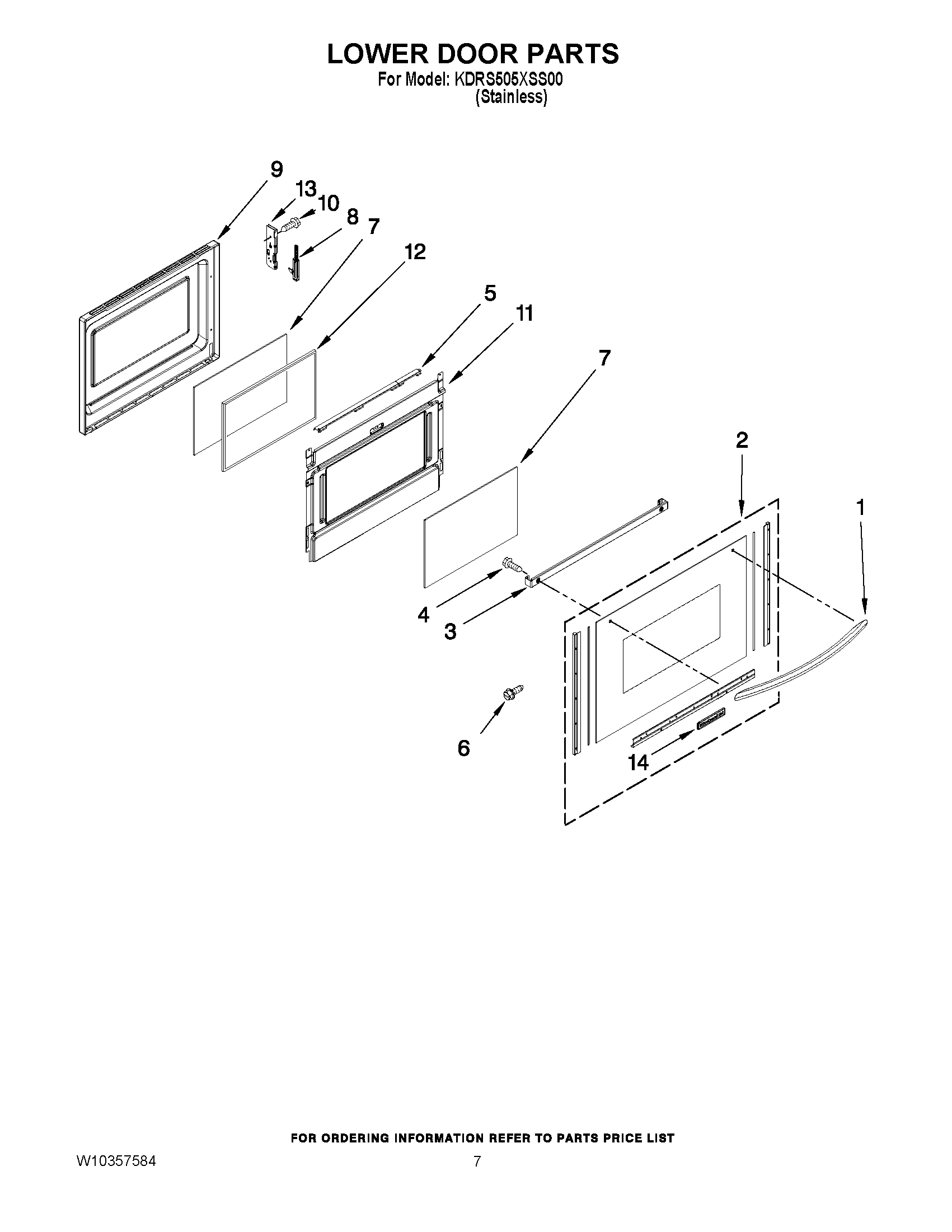 LOWER DOOR PARTS
For Model: KDRS505XSS00
(Stainless)

9
13
10
8
7
12
5
11
7
2
1
4
3
6
14

FOR ORDERING INFORMATION REFER TO PARTS PRICE LIST

W10357584

7