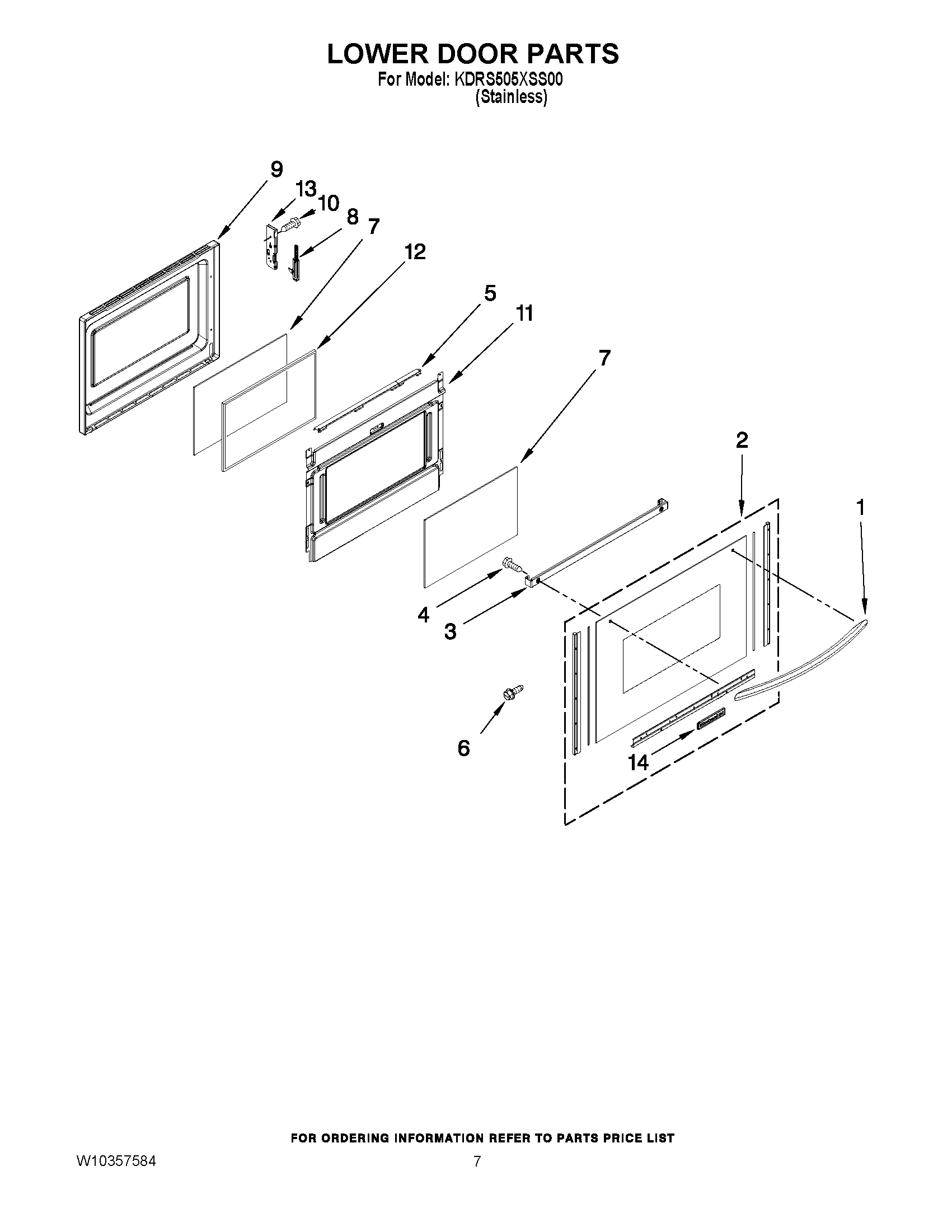 LOWER DOOR PARTS
For Model: KDRS505XSS00
(Stainless)

9
13
10
8
7
12
5
11
7
2
1
4
3
6
14

FOR ORDERING INFORMATION REFER TO PARTS PRICE LIST

W10357584

7