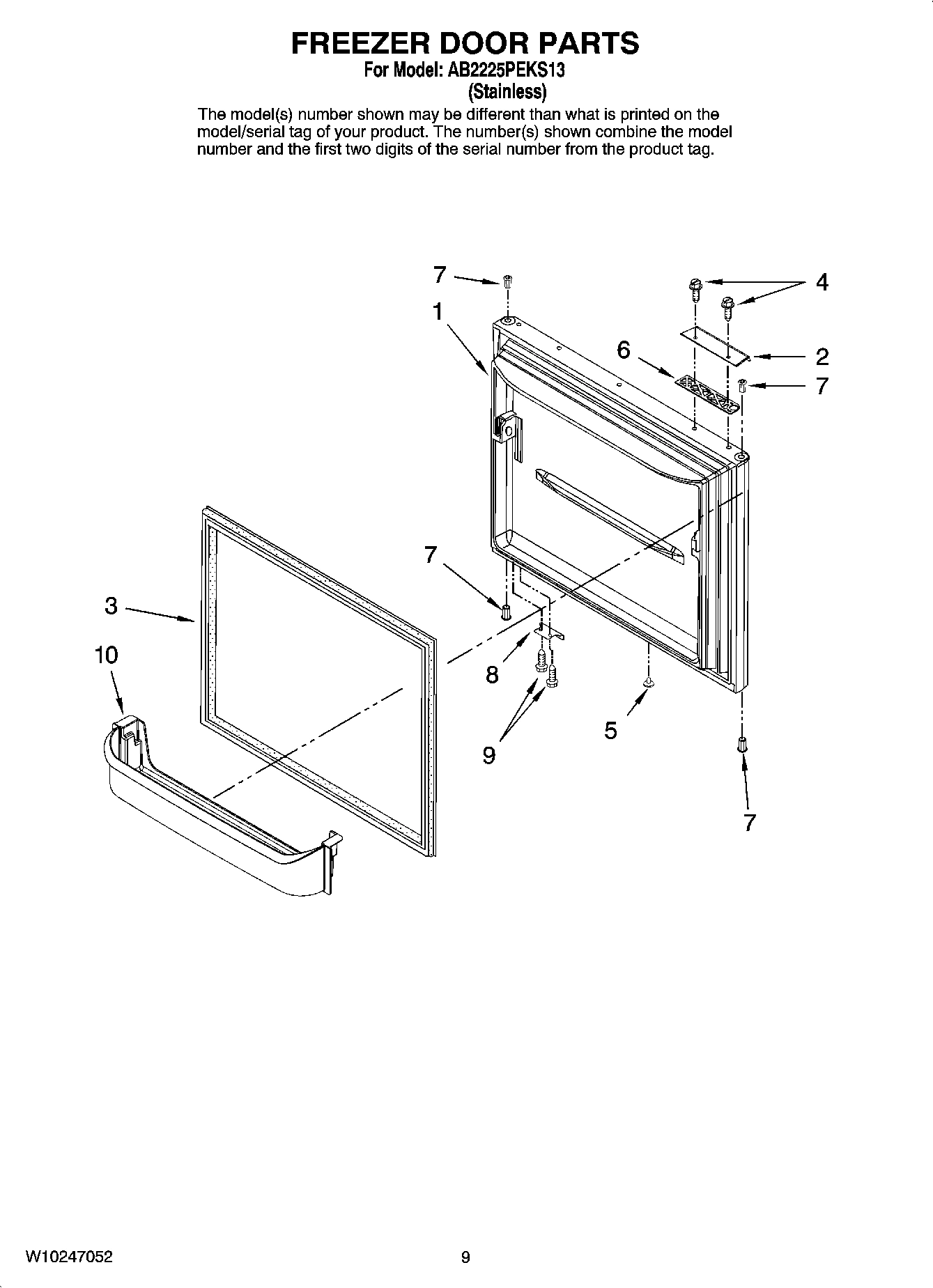 FREEZER DOOR PARTS

For Model: AB2225PEKS13
(Stainless)

The model(s) number shown may be different than what is printed on the model/serial tag of your product. The number(s) shown combine the model number and the first two digits of the serial number from the product tag.

7
4
1
6
2
7
7
3
10
8
9
5
7

W10247052

9