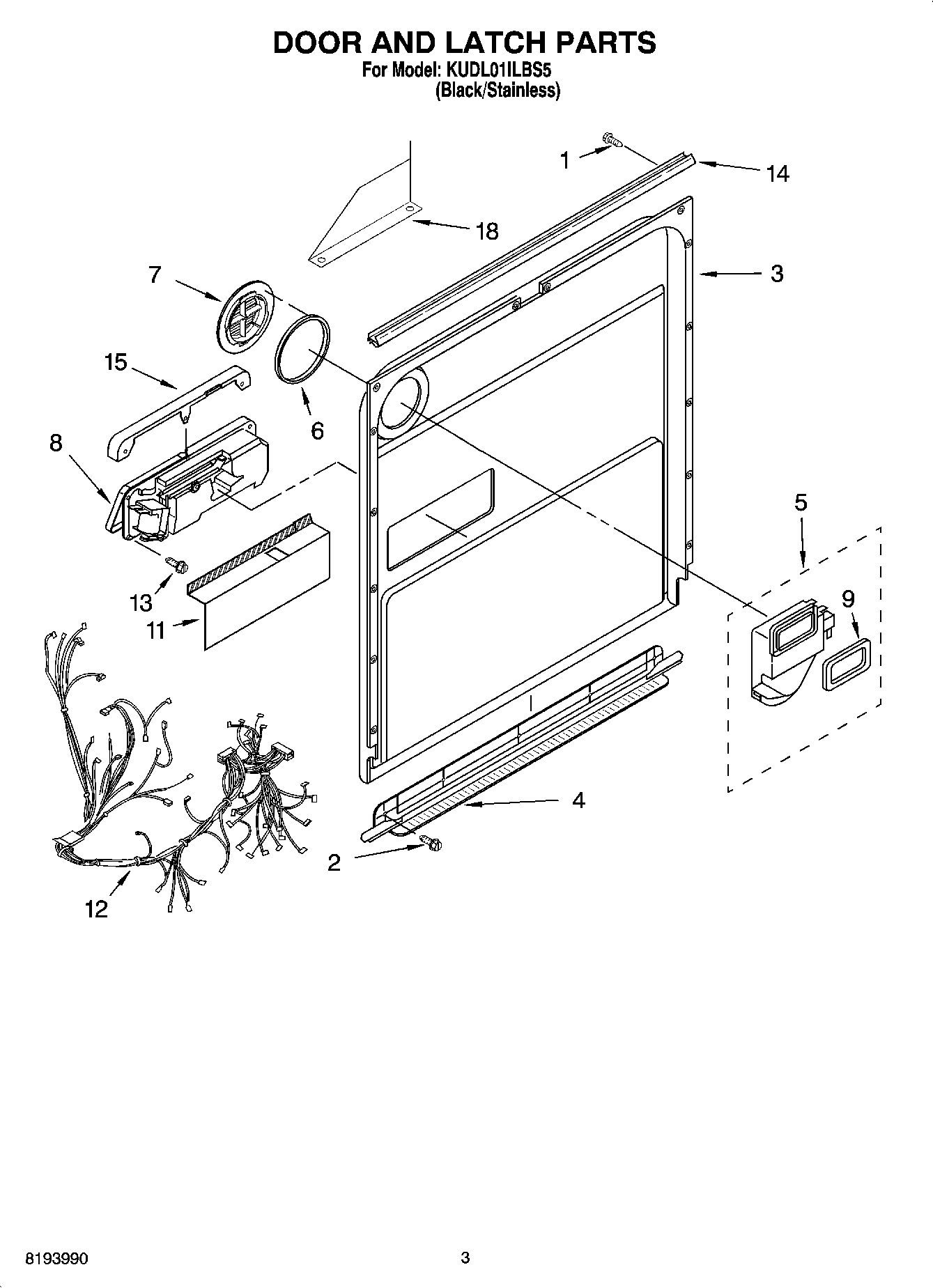 DOOR AND LATCH PARTS
For Model: KUDL01ILBS5
(Black/Stainless)

1
14
18
3
7
15
6
8
5
9
13
11
4
2
12

8193990
3