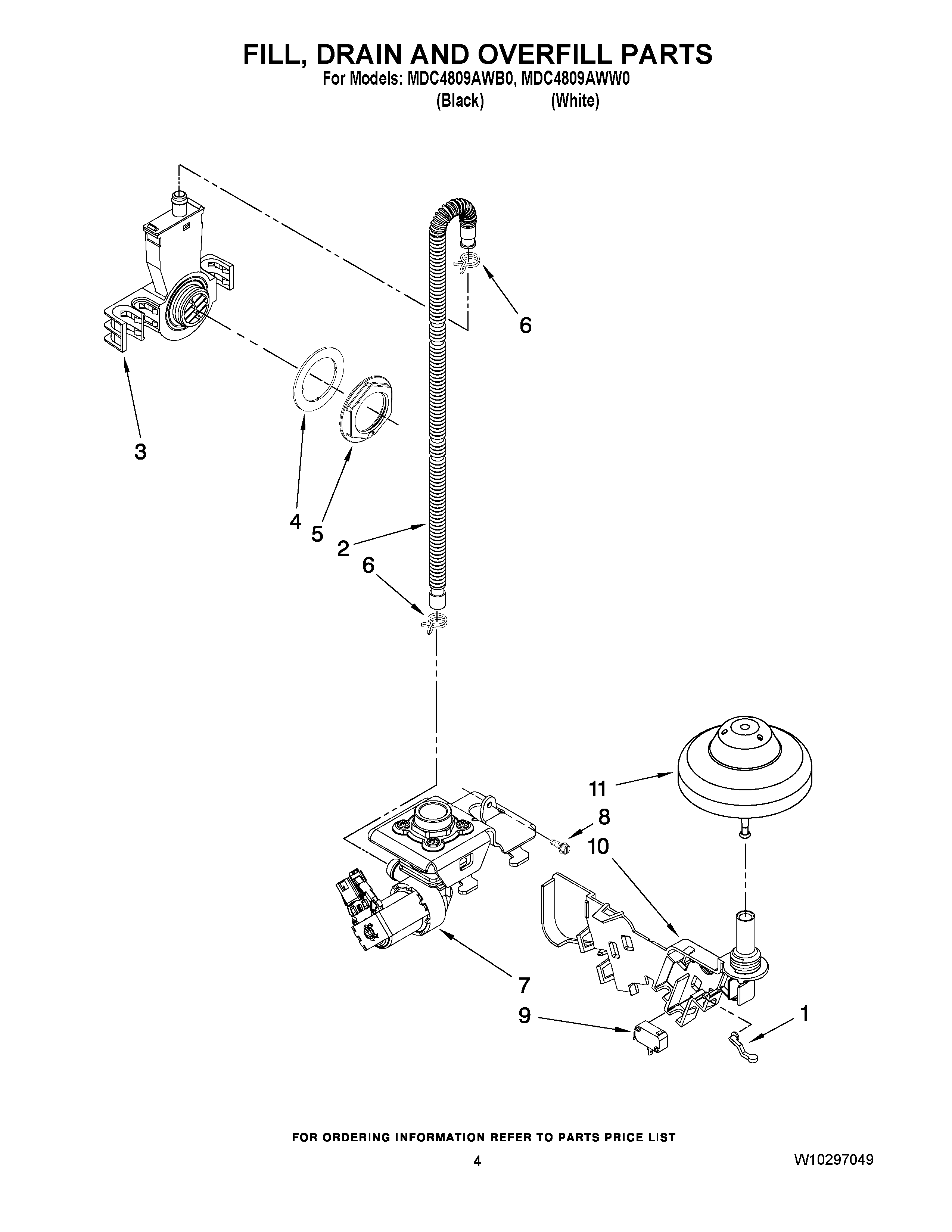 FILL, DRAIN AND OVERFILL PARTS
For Models: MDC4809AWB0, MDC4809AWW0
(Black) (White)

6
3
4
5
2
6
11
8
10
7
9
1

FOR ORDERING INFORMATION REFER TO PARTS PRICE LIST

4

W10297049