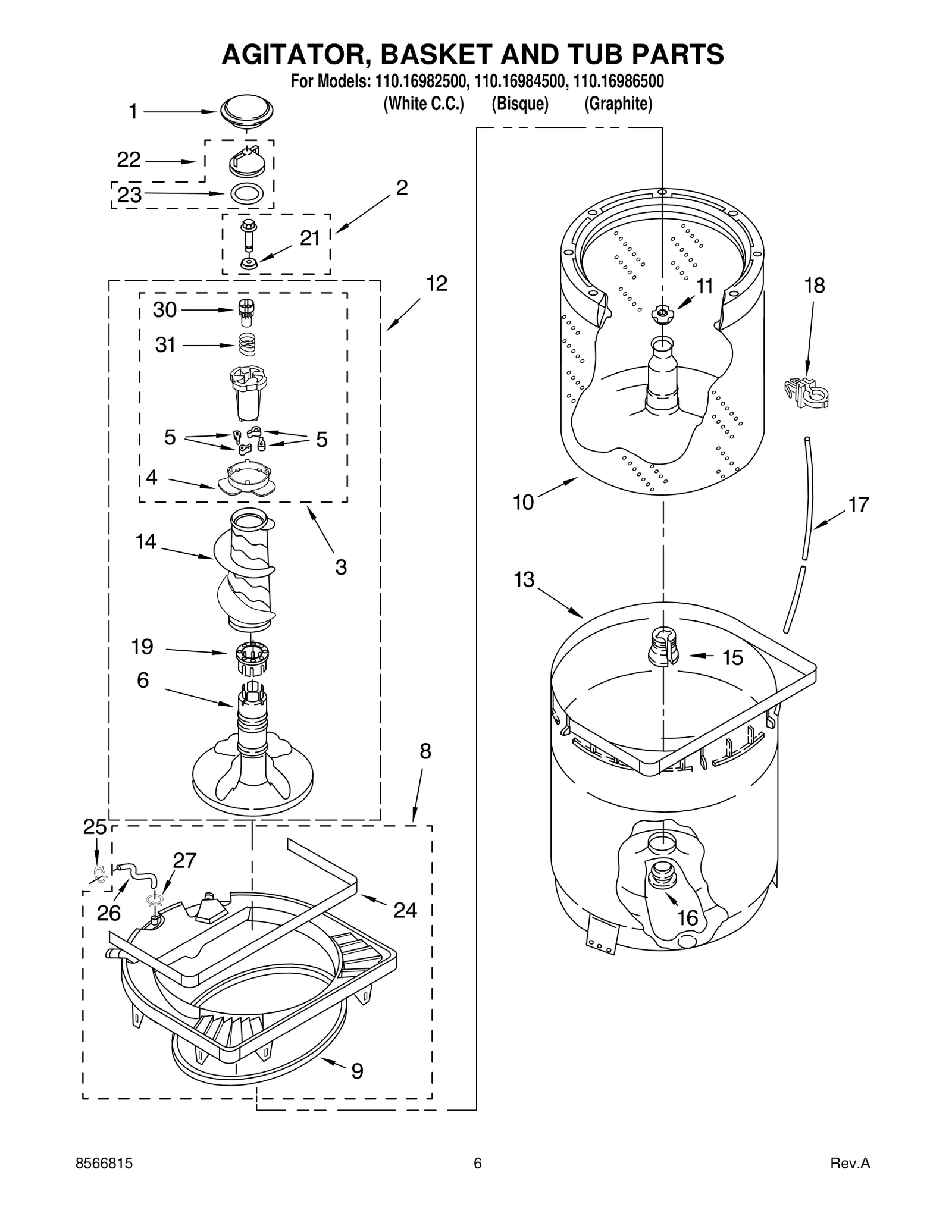 AGITATOR, BASKET AND TUB PARTS

For Models: 110.16982500, 110.16984500, 110.16986500
(White C.C.) (Bisque) (Graphite)

1
22
23
2
21
12
30
31
5
5
4
3
14
19
6
8
25
27
26
24
9
11
18
10
17
13
15
16

8566815 6 Rev.A