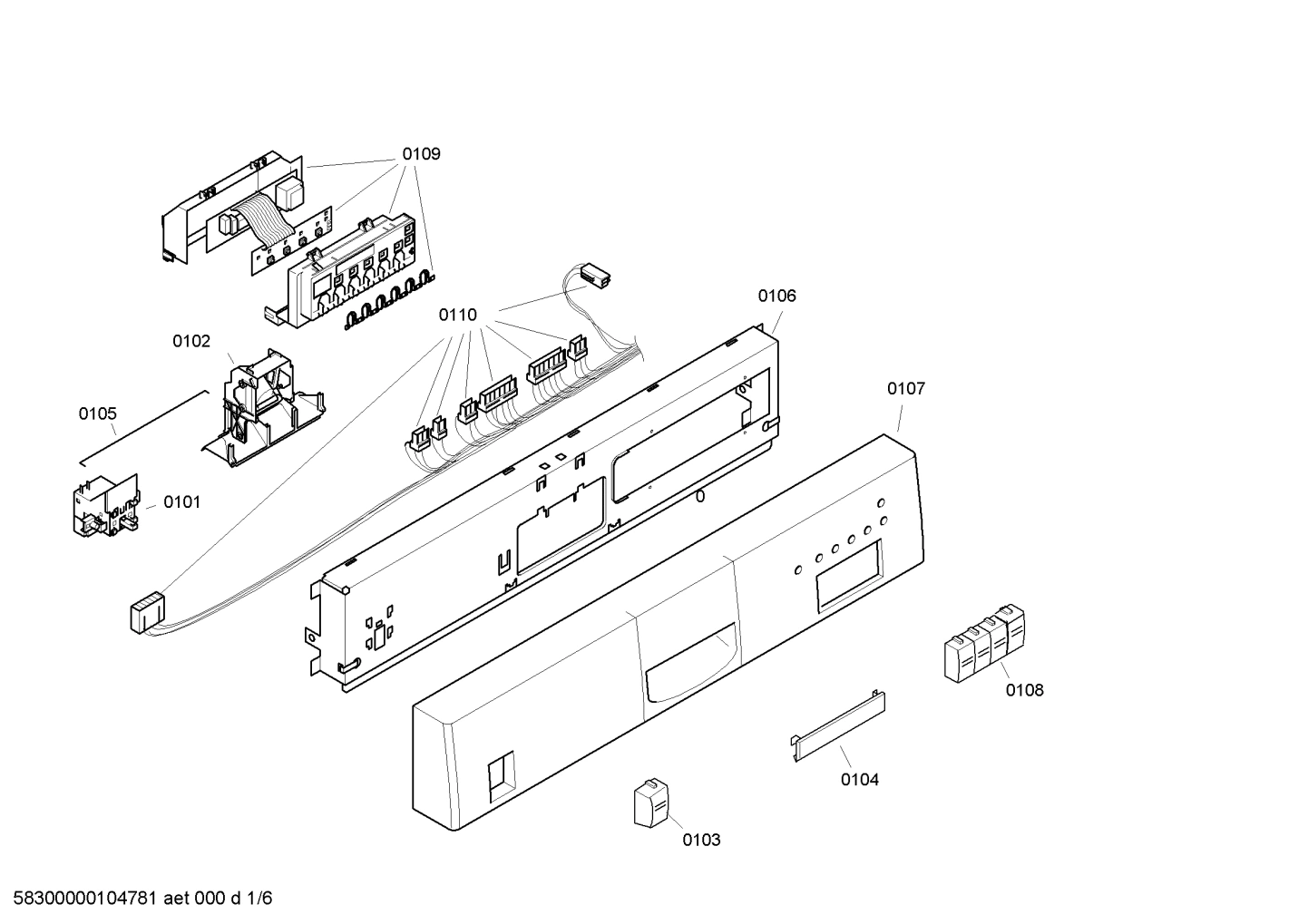 0109

0110

0106

0102

0107

0105

0101

0108

0104

0103

58300000104781 aet 000 d 1/6