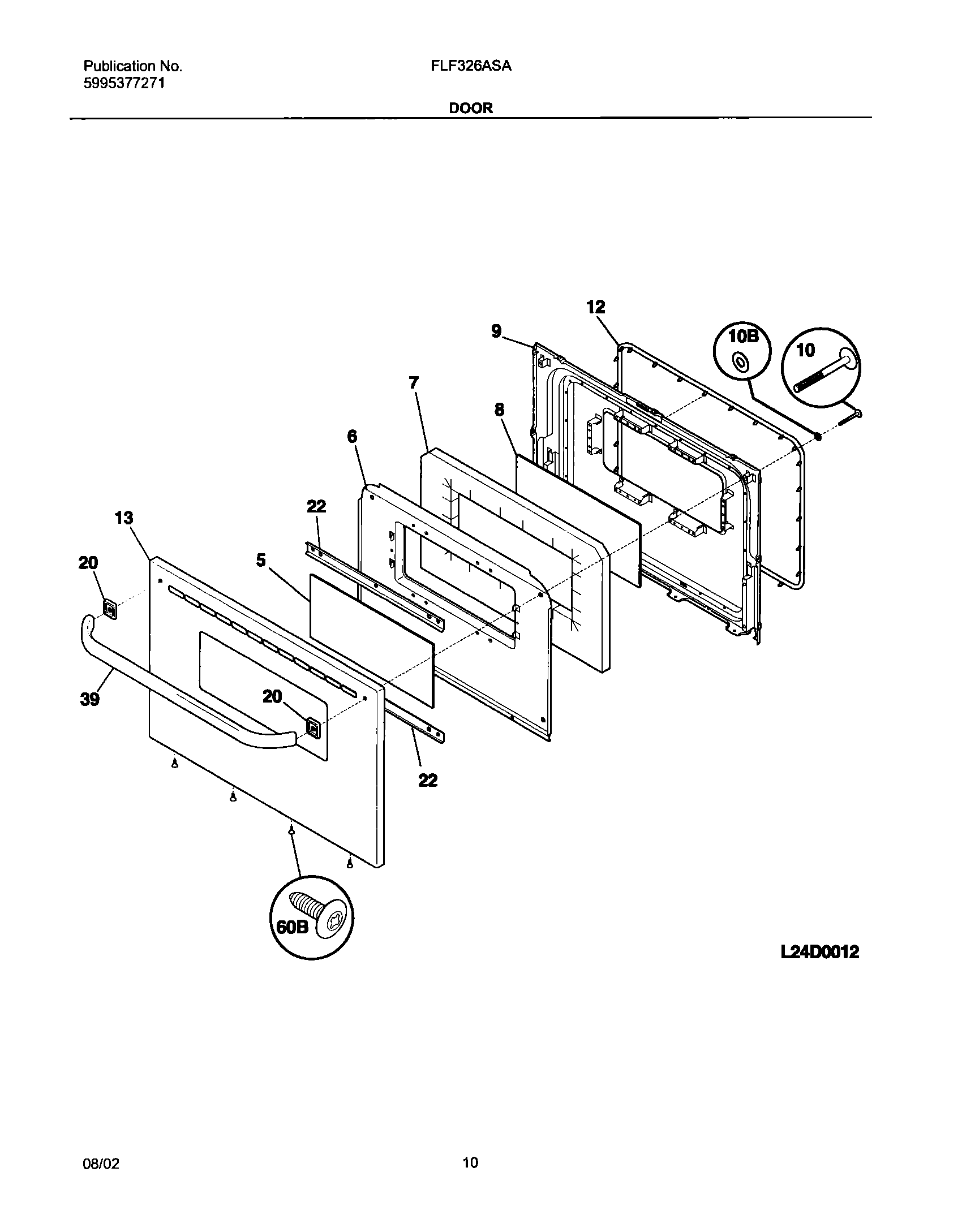 Publication No.
5995377271

FLF326ASA

DOOR

12
9
10B
10
7
8
6
22
13
20
5
39
20
22
60B

L24D0012

08/02

10