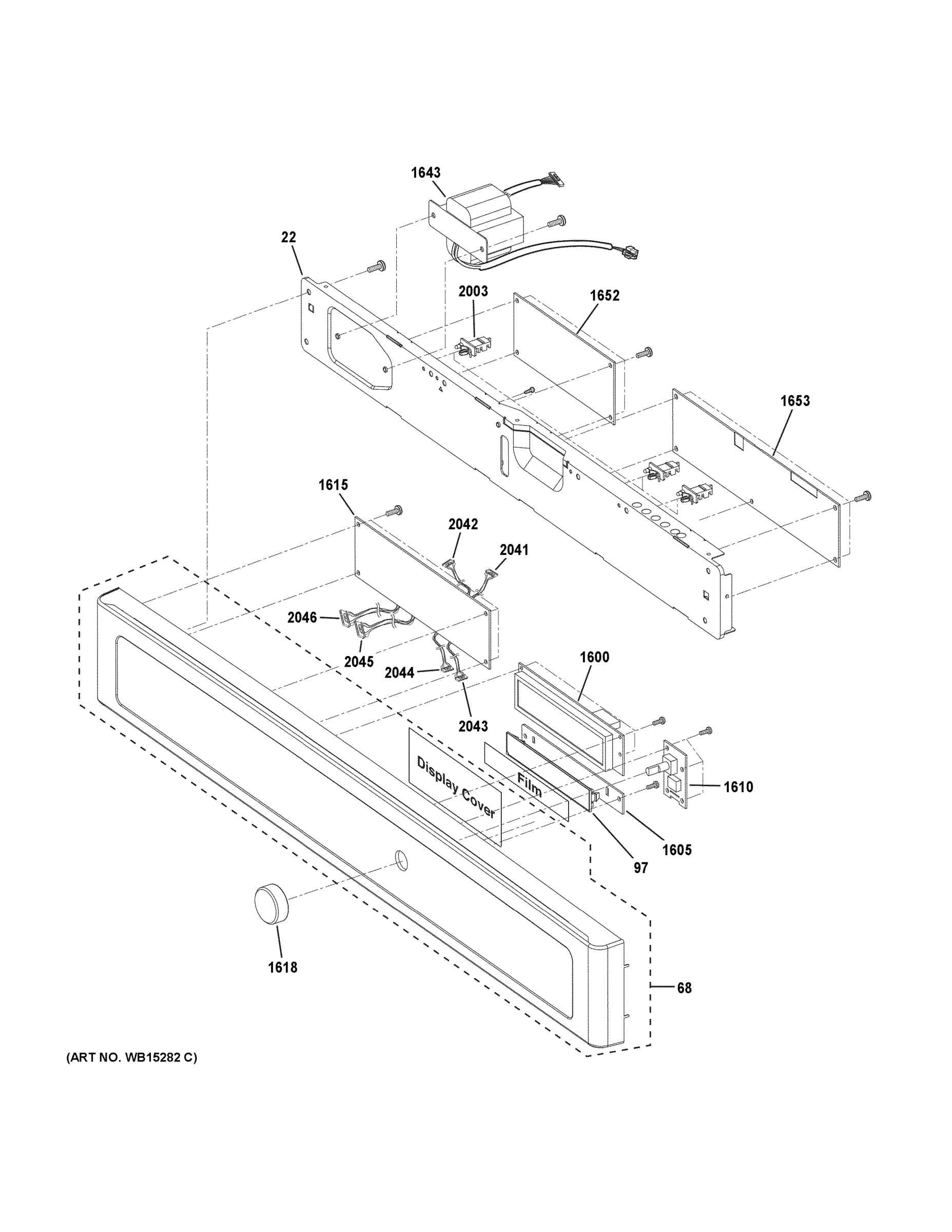 1643

22

2003

1652

1653

1615

2042

2041

2046

2045

2044

2043

1600

Display Cover

Film

1610

1605

97

1618

68

(ART NO. WB15282 C)