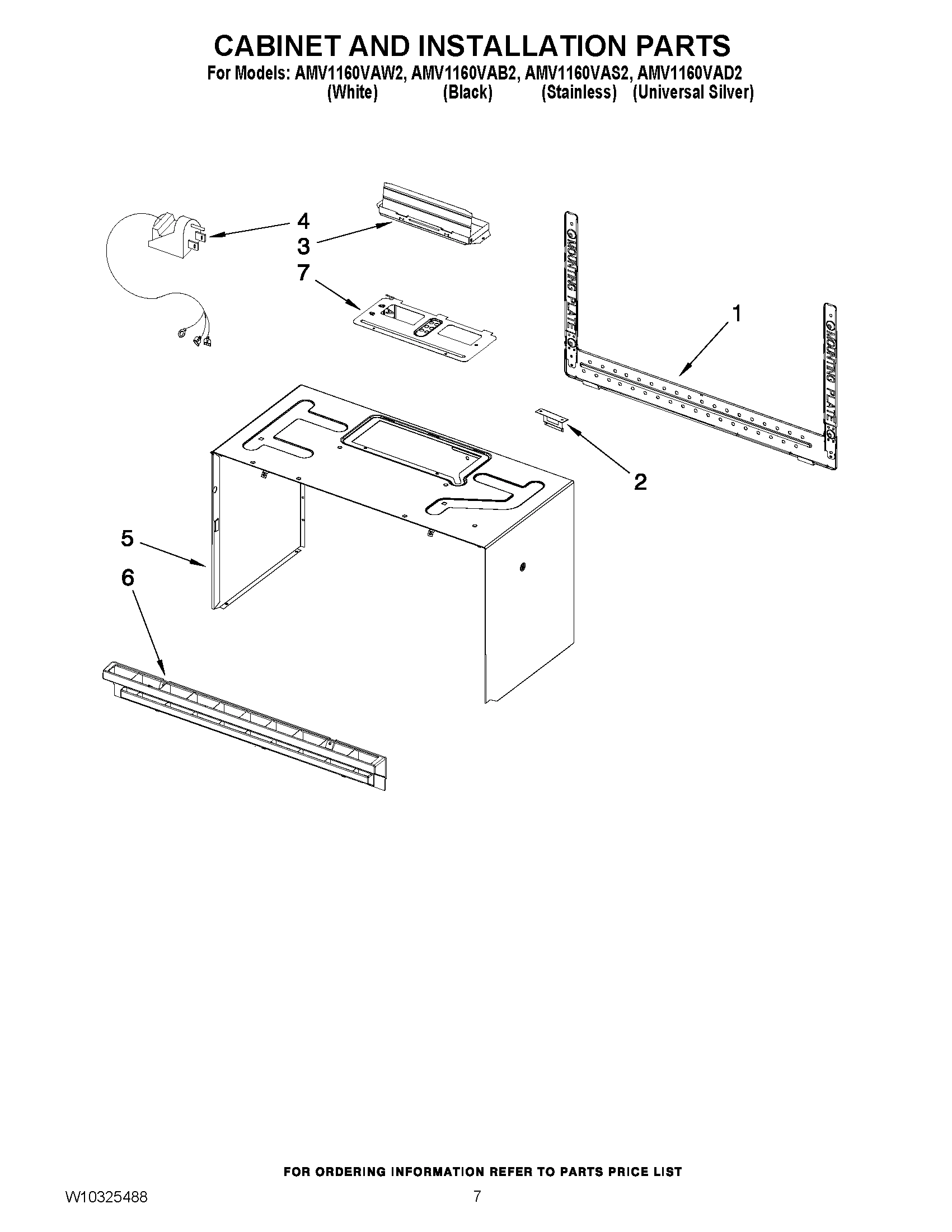 CABINET AND INSTALLATION PARTS

For Models: AMV1160VAW2, AMV1160VAB2, AMV1160VAS2, AMV1160VAD2
(White) (Black) (Stainless) (Universal Silver)

4
3
7
MOUNTING PLATE
MOUNTING PLATE
1
2
5
6

FOR ORDERING INFORMATION REFER TO PARTS PRICE LIST

W10325488

7