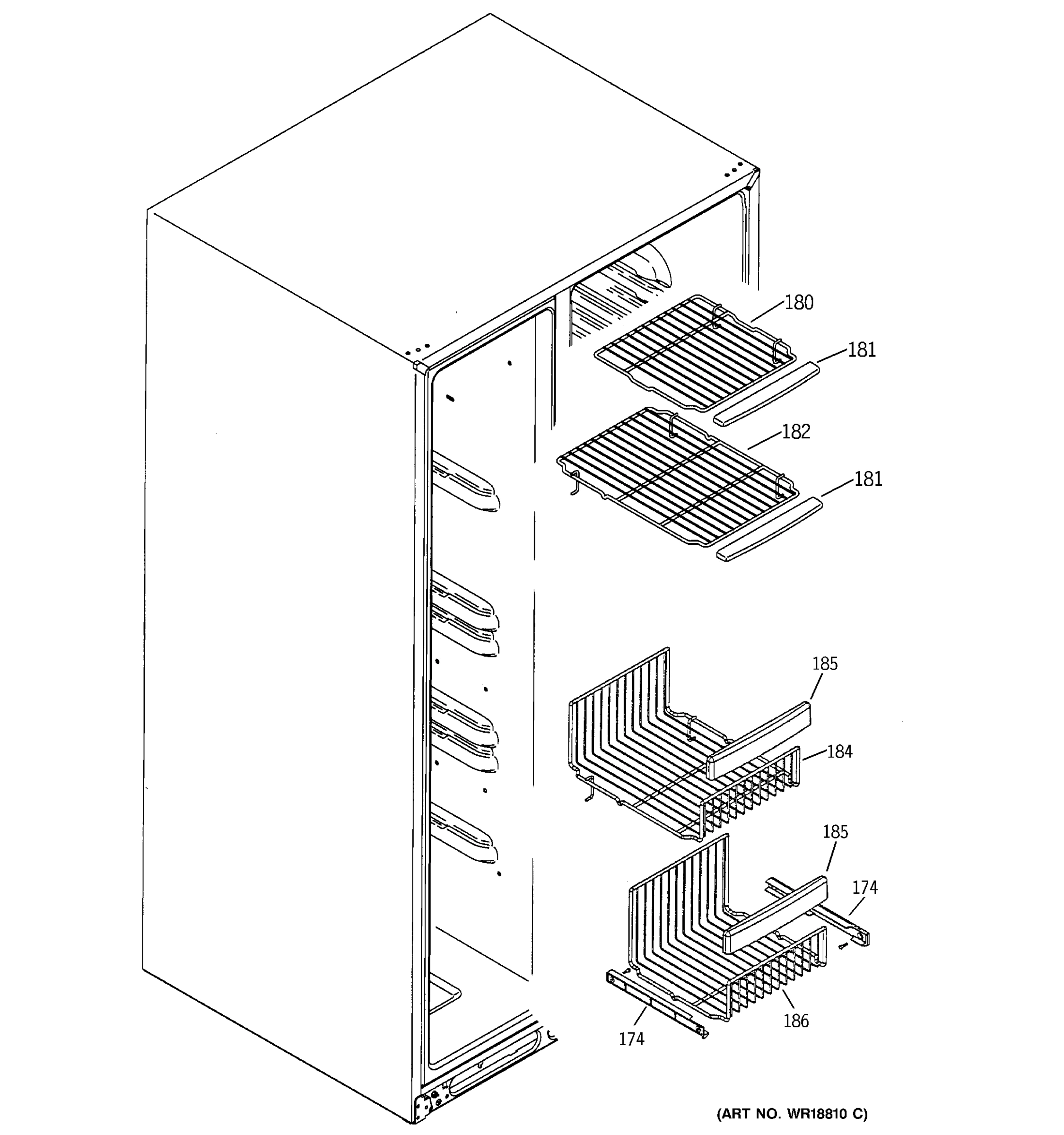 180
181
182
181
185
184
185
174
186
174
(ART NO. WR18810 C)