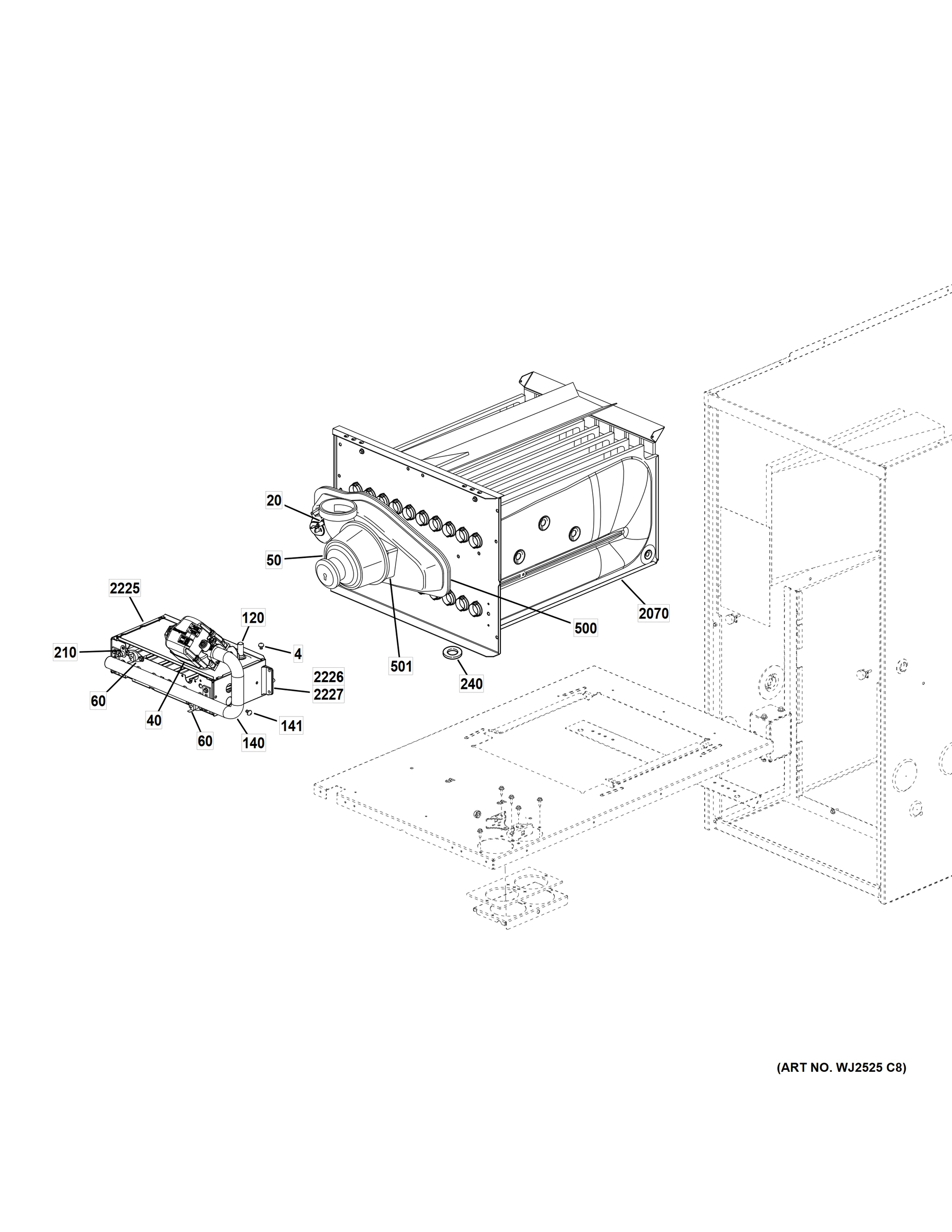 20
50
2225
120
210
4
2226
2227
60
40
141
60
140
501
240
500
2070

(ART NO. WJ2525 C8)