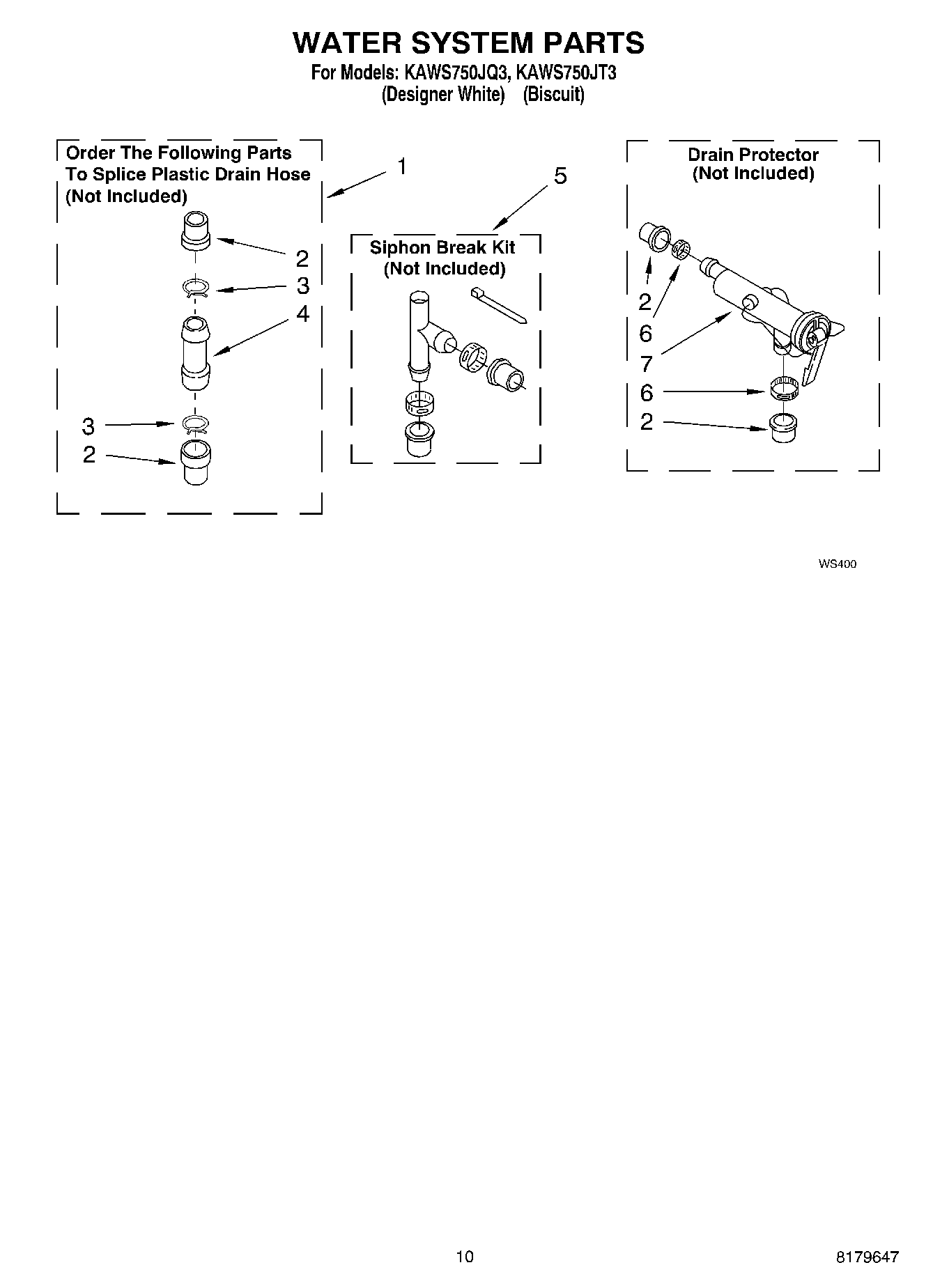 WATER SYSTEM PARTS
For Models: KAWS750JQ3, KAWS750JT3
(Designer White) (Biscuit)

Order The Following Parts To Splice Plastic Drain Hose (Not Included)

1

2
3
4
3
2

5

Siphon Break Kit (Not Included)

Drain Protector (Not Included)

2
6
7
6
2

WS400

10

8179647