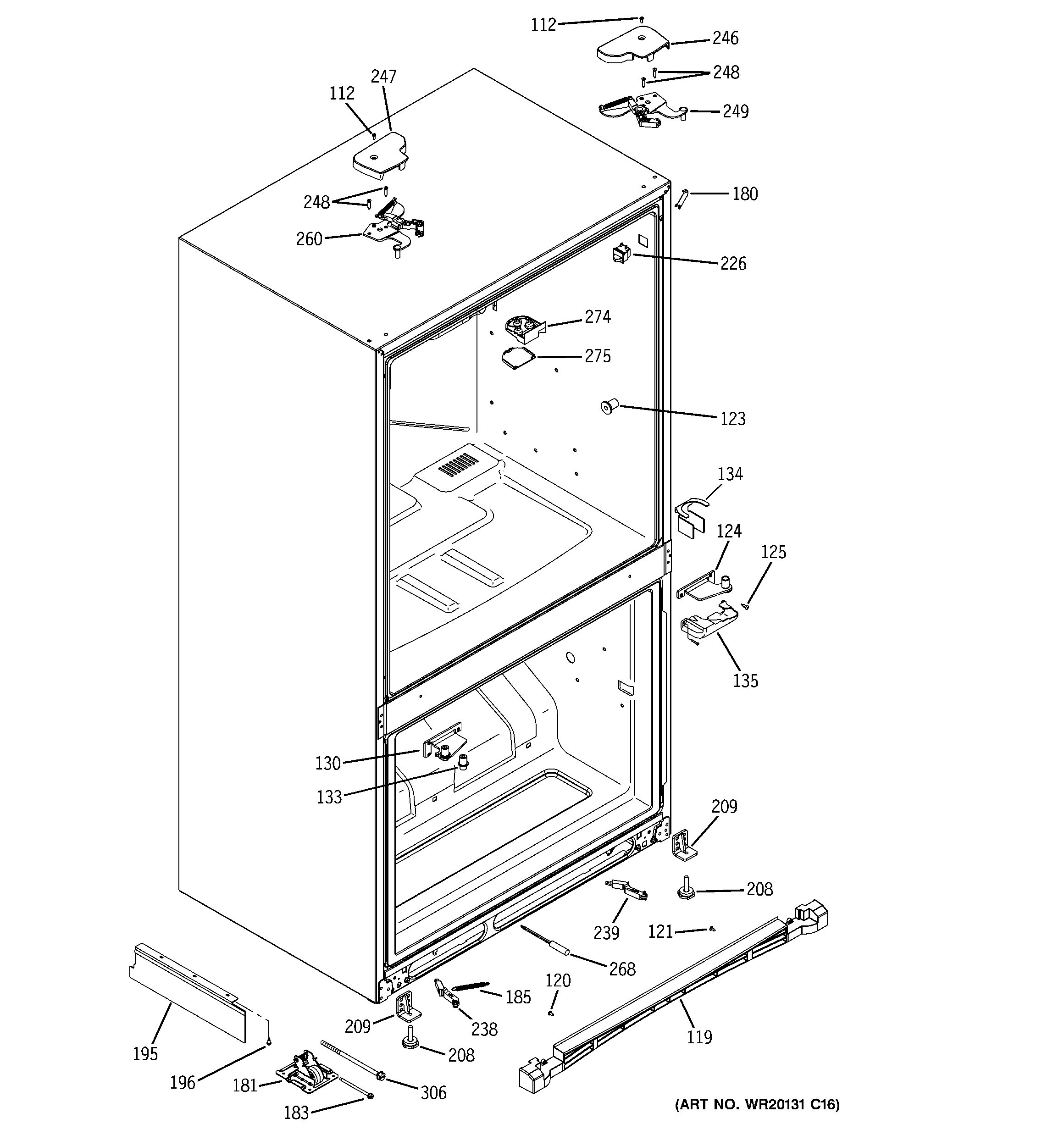 112
246
248
249
247
112
248
260
180
226
274
275
123
134
124
125
135
130
133
209
208
239
121
268
120
185
238
209
208
119
195
196
181
306
183
(ART NO. WR20131 C16)