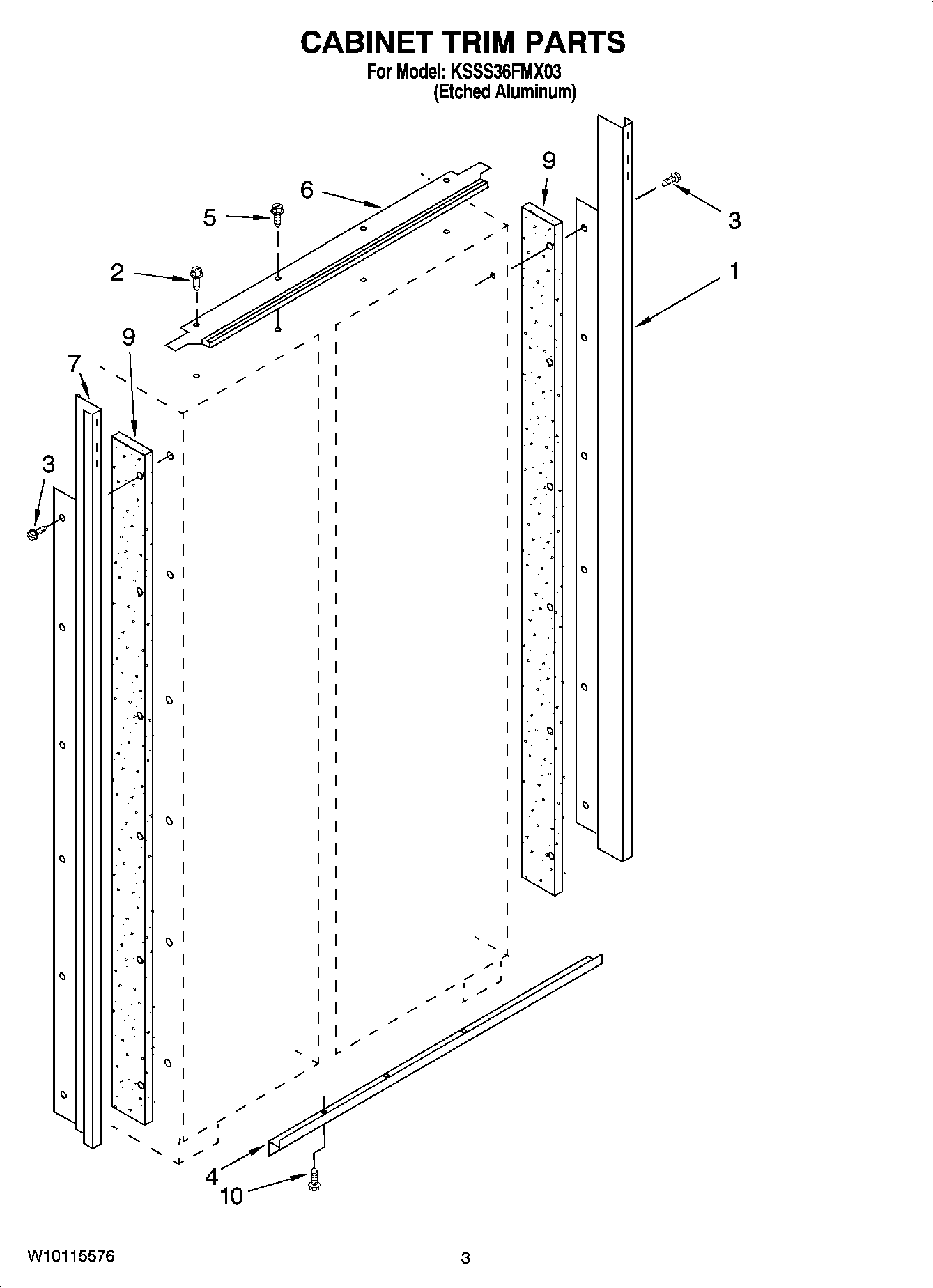 CABINET TRIM PARTS
For Model: KSSS36FMX03
(Etched Aluminum)

9
6
5
3
2
1
9
7
3
4
10

W10115576
3