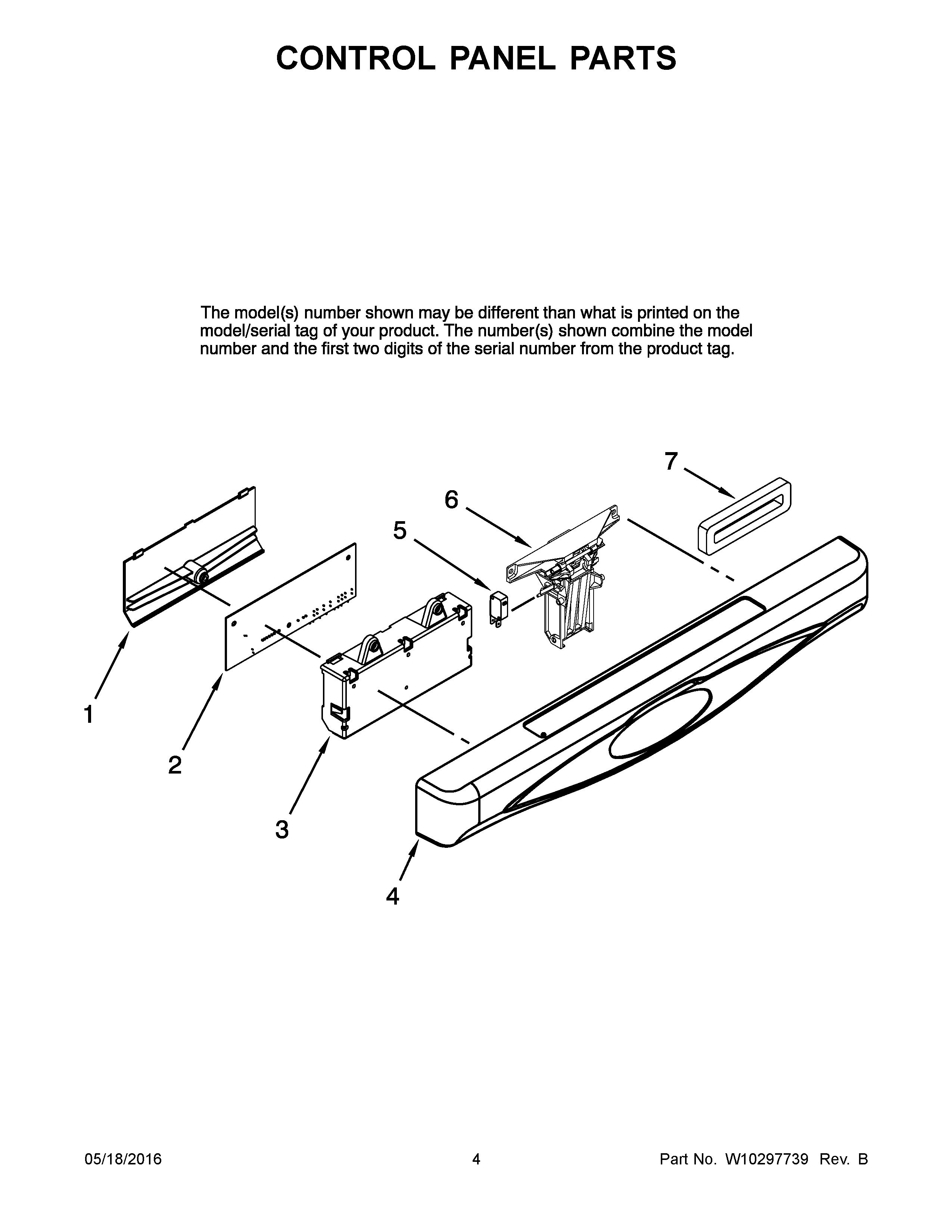 CONTROL PANEL PARTS

The model(s) number shown may be different than what is printed on the model/serial tag of your product. The number(s) shown combine the model number and the first two digits of the serial number from the product tag.

7
6
5
1
2
3
4

05/18/2016
4
Part No. W10297739 Rev. B