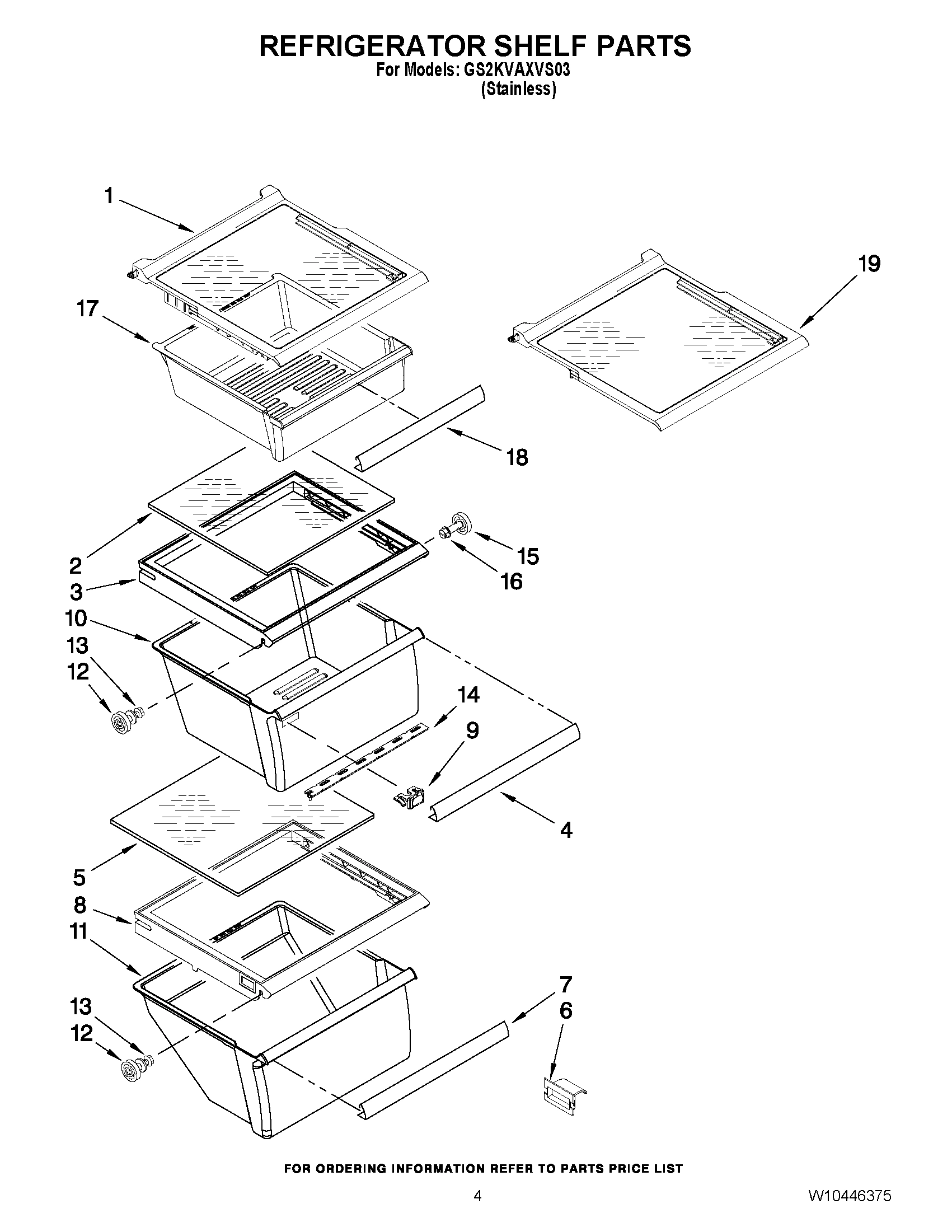 REFRIGERATOR SHELF PARTS
For Models: GS2KVAXVS03
(Stainless)

1
19
17
18
2
15
16
3
10
13
12
14
9
4
5
8
11
7
6
13
12

FOR ORDERING INFORMATION REFER TO PARTS PRICE LIST

4

W10446375