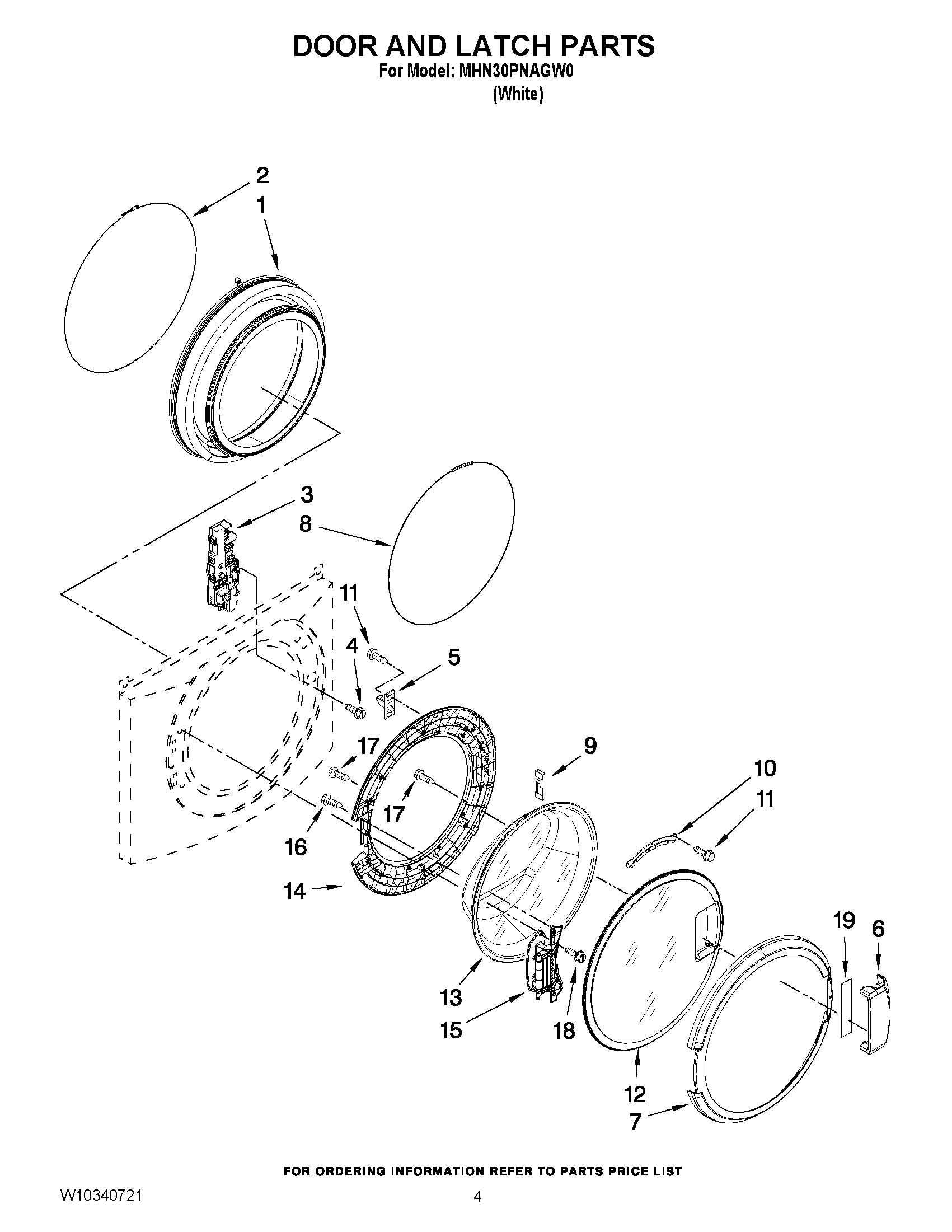 DOOR AND LATCH PARTS
For Model: MHN30PNAGW0
(White)

2
1
3
8
11
4
5
17
9
10
11
17
16
14
19
6
13
15
18
12
7

FOR ORDERING INFORMATION REFER TO PARTS PRICE LIST

W10340721
4