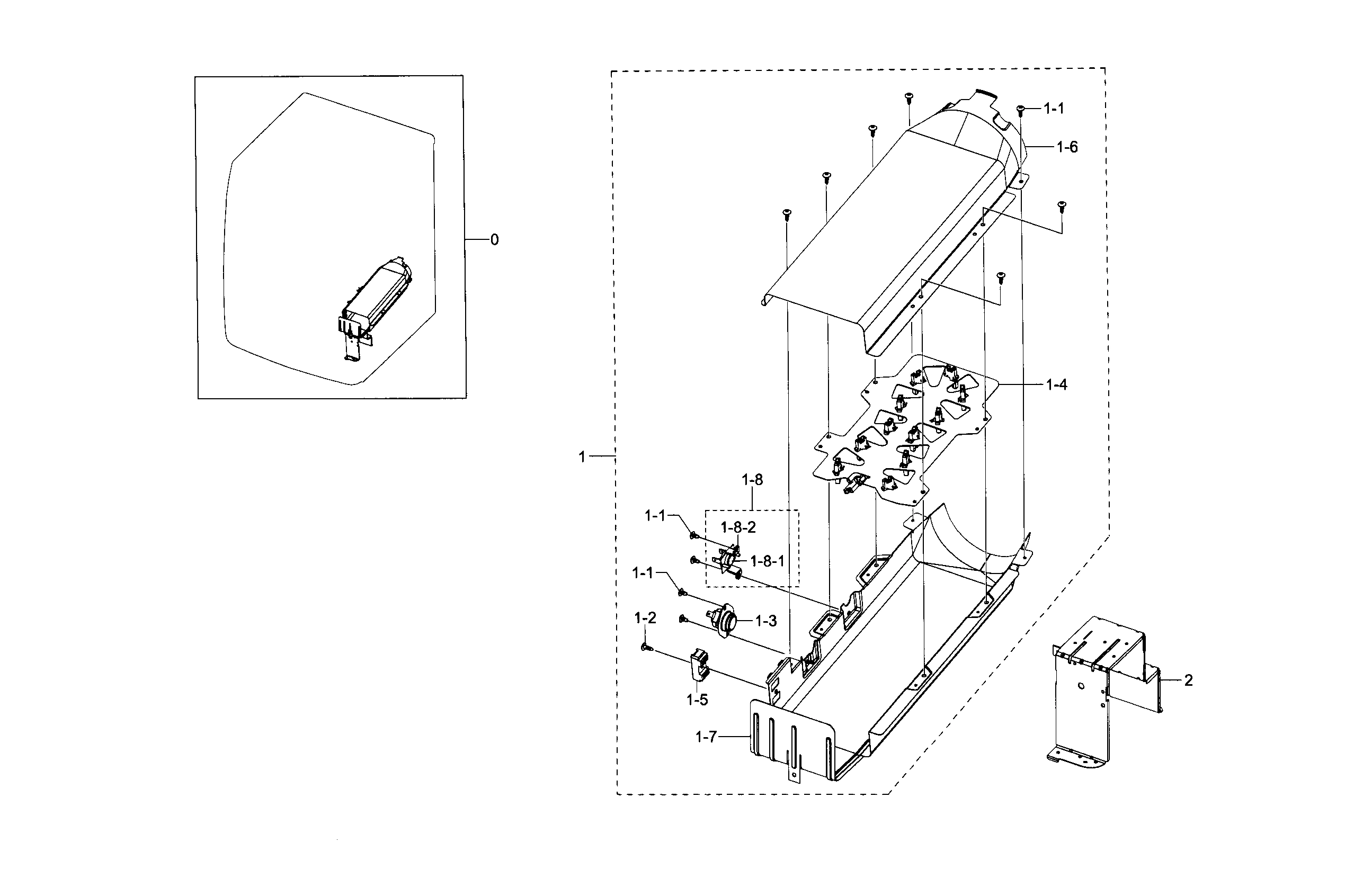 0

1-1
1-6
1-4
1
1-8
1-1
1-8-2
1-8-1
1-1
1-3
1-2
1-5
1-7
2