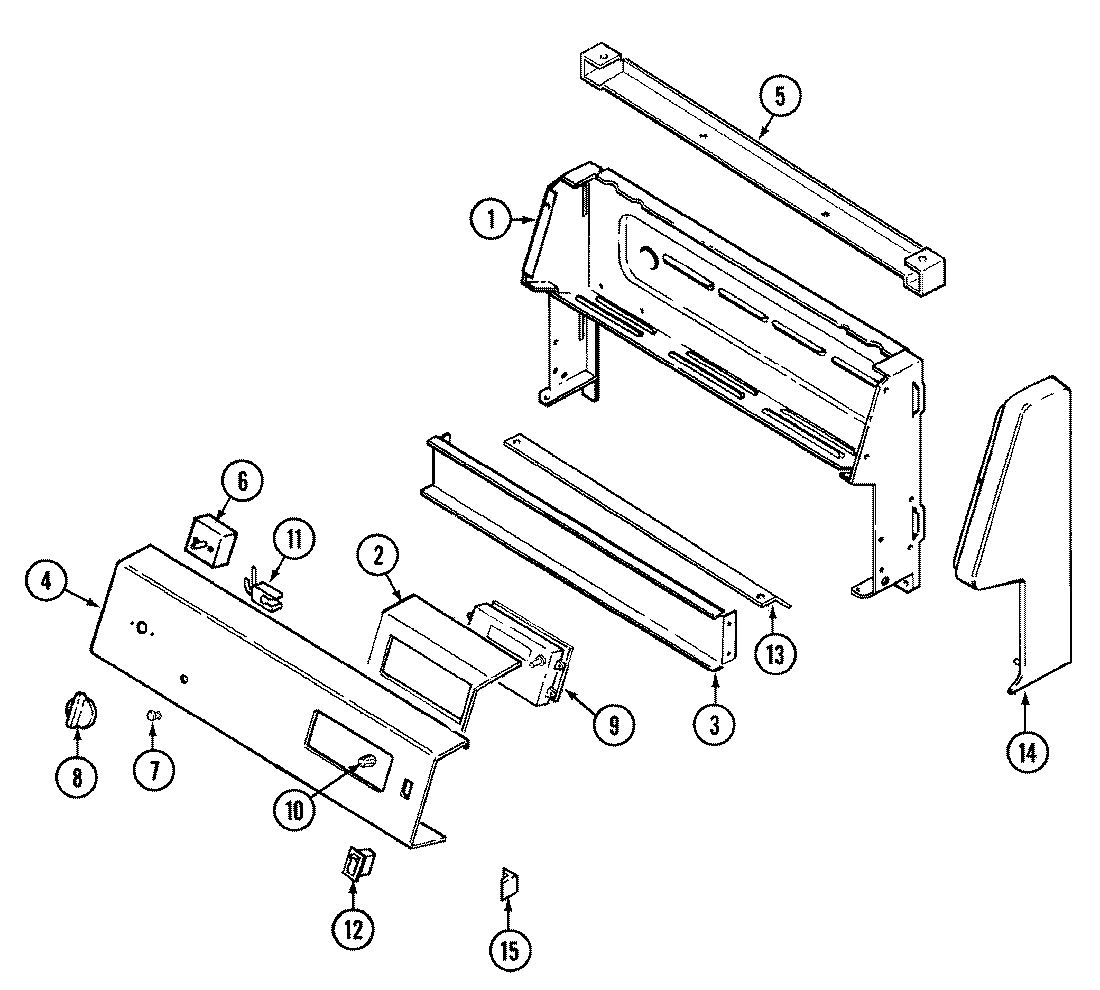 5
1
6
11
2
4
13
9
3
8
7
10
14
12
15