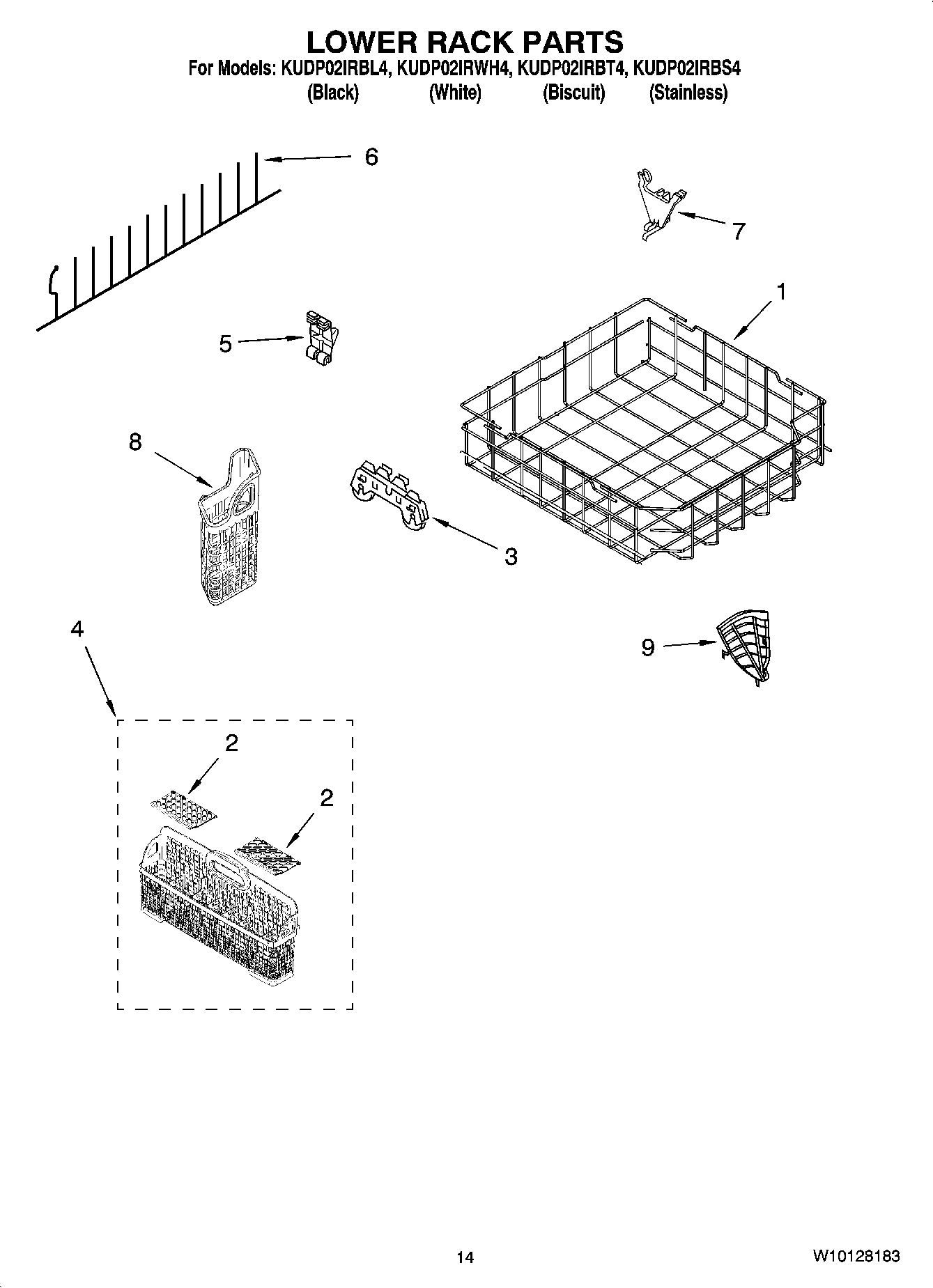 LOWER RACK PARTS

For Models: KUDP02IRBL4, KUDP02IRWH4, KUDP02IRBT4, KUDP02IRBS4
(Black) (White) (Biscuit) (Stainless)

6

7

1

5

8

3

9

4

2

2

14

W10128183