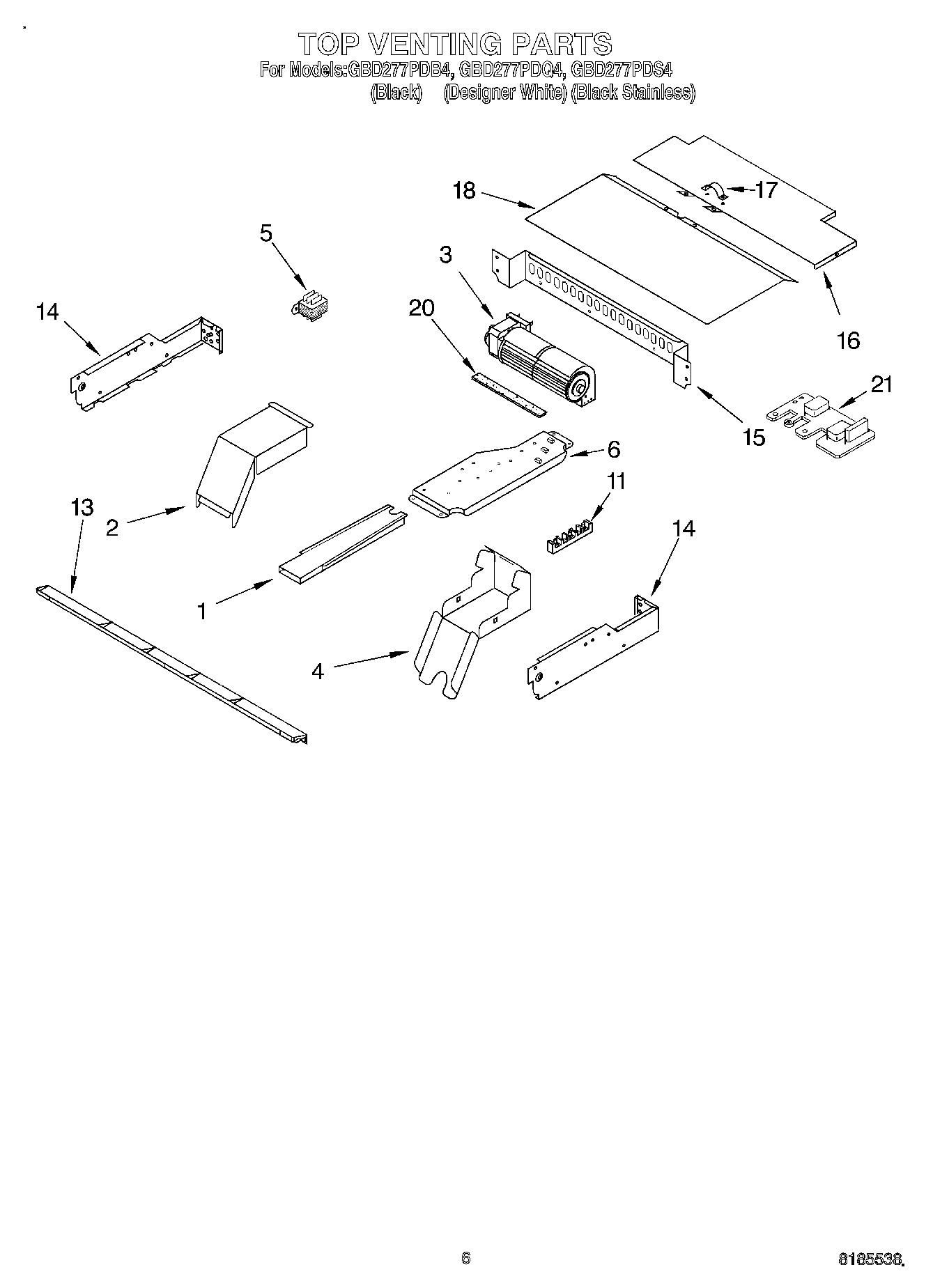 TOP VENTING PARTS
For Models:GBD277PDB4, GBD277PDQ4, GBD277PDS4
(Black) (Designer White) (Black Stainless)

18
17
5
3
14
20
16
21
15
6
11
13
2
14
1
4

6
8185538.