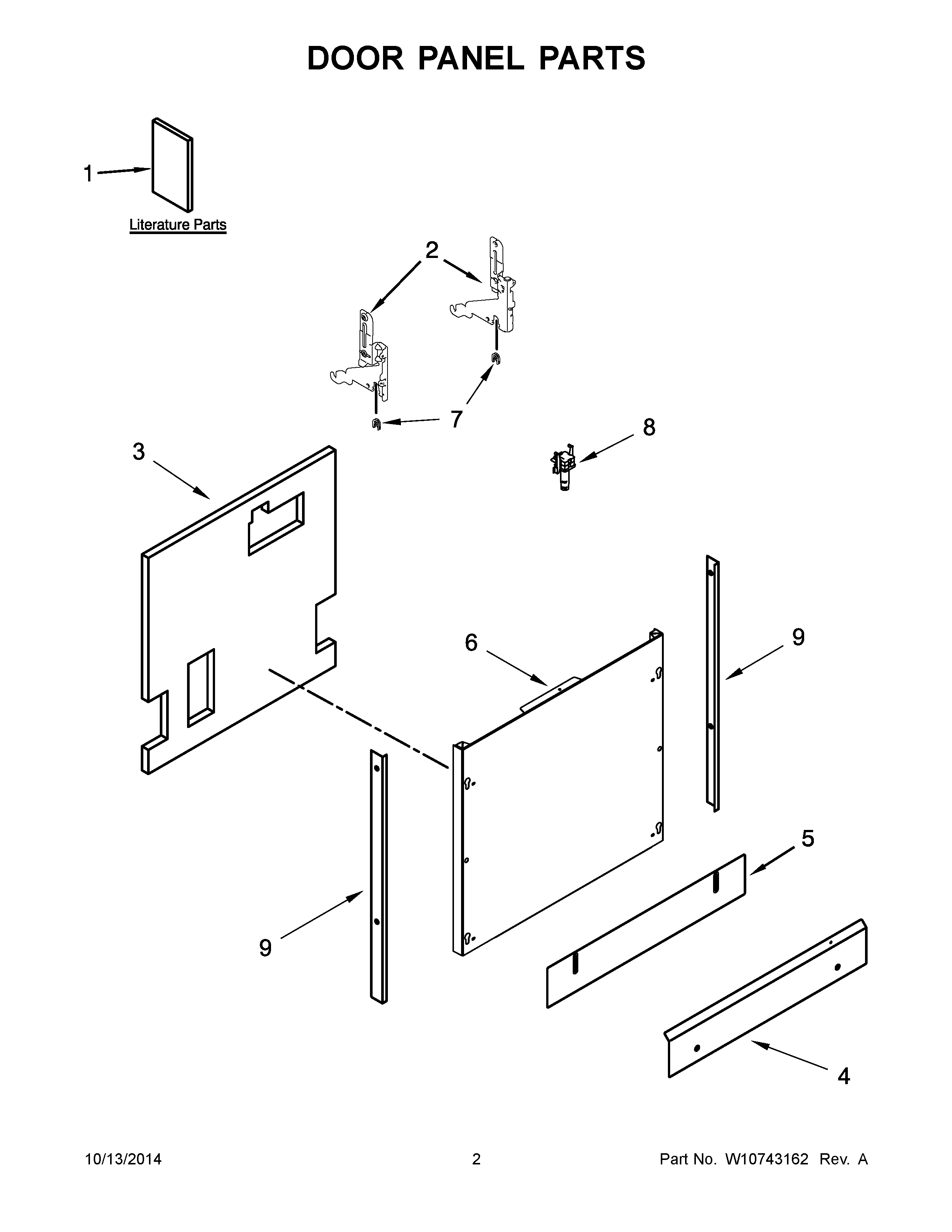 DOOR PANEL PARTS

1

Literature Parts

2

7

8

3

6

9

5

9

4

10/13/2014

2

Part No. W10743162 Rev. A