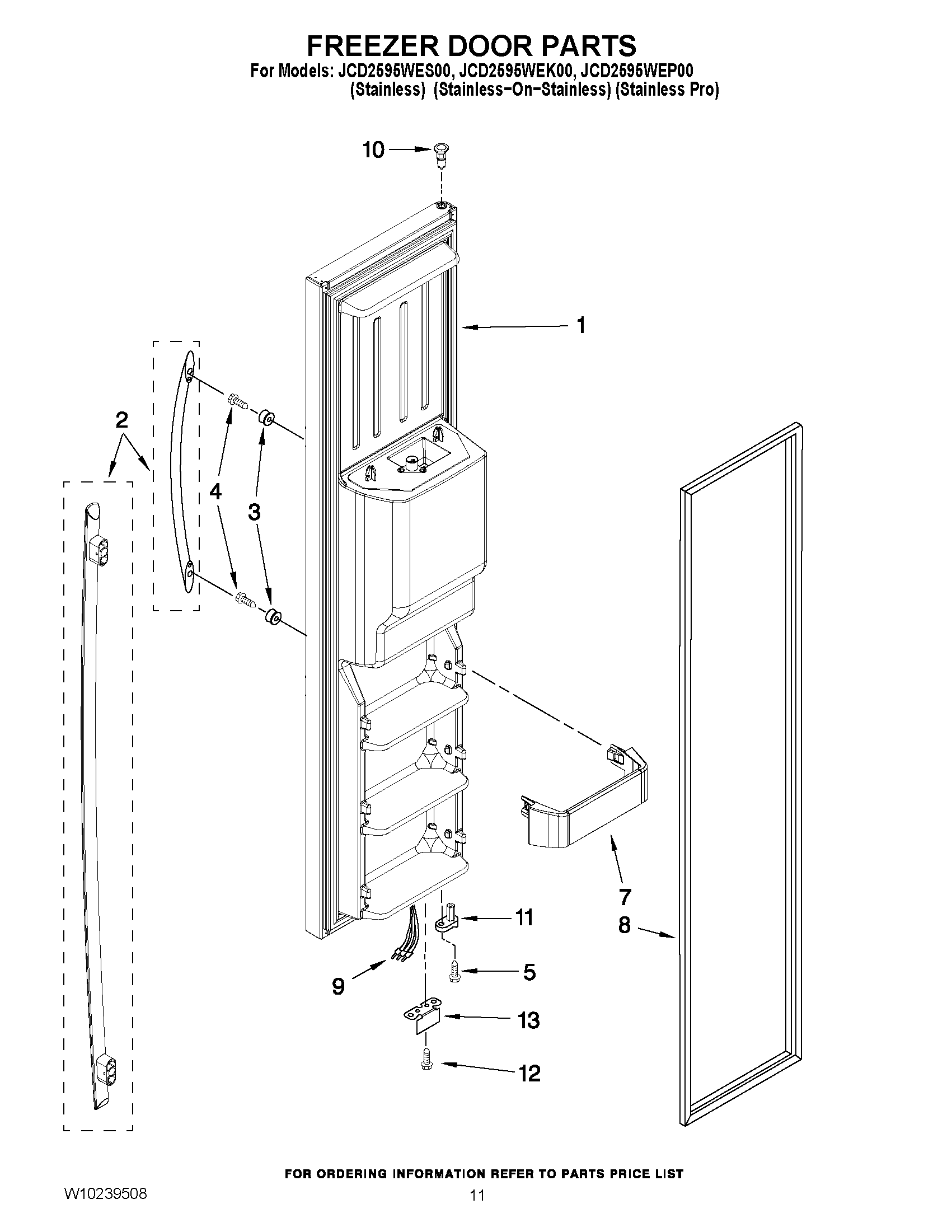 FREEZER DOOR PARTS
For Models: JCD2595WES00, JCD2595WEK00, JCD2595WEP00
(Stainless) (Stainless-On-Stainless) (Stainless Pro)

10
1
2
4
3
7
8
11
9
5
13
12

FOR ORDERING INFORMATION REFER TO PARTS PRICE LIST
W10239508
11