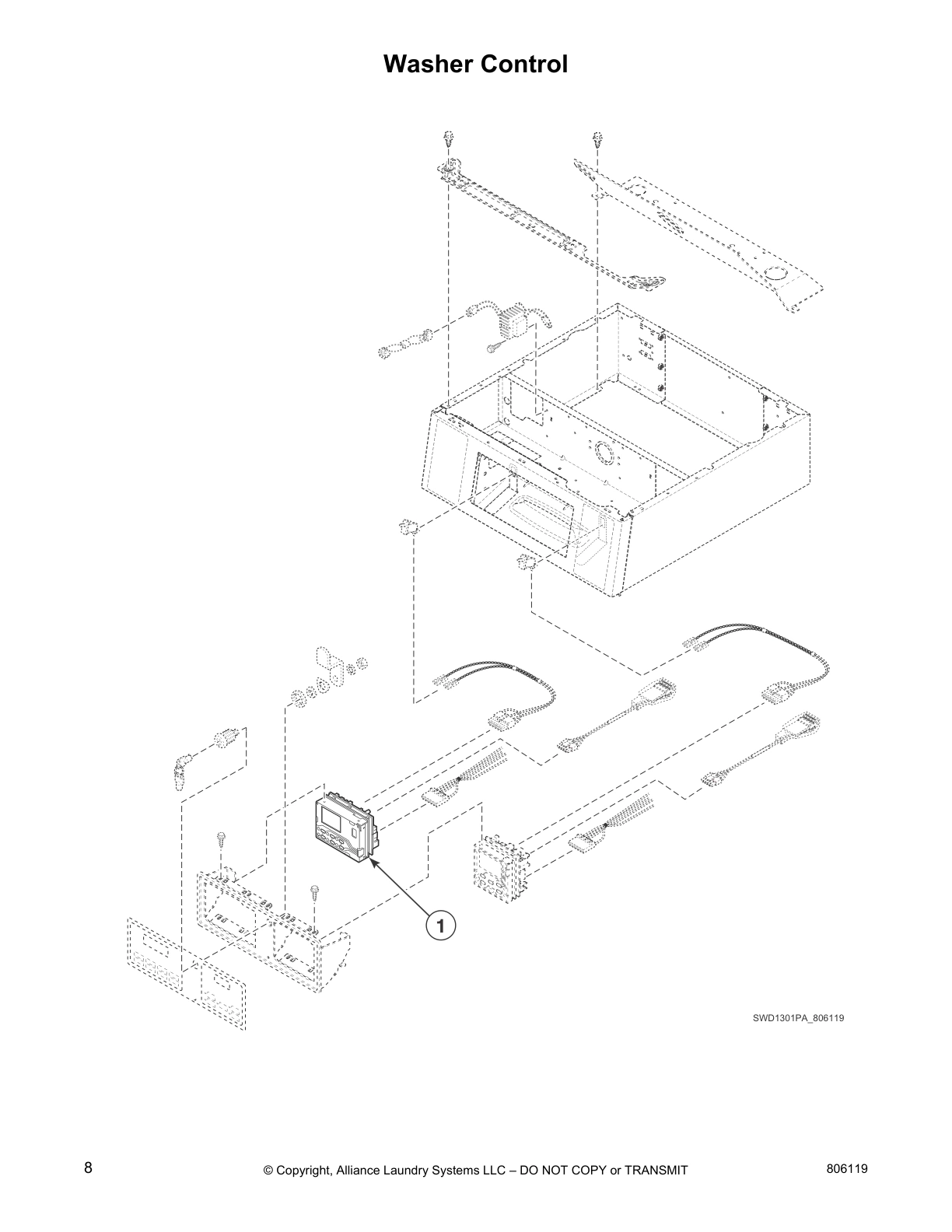 Washer Control

1

SWD1301PA_806119

8

© Copyright, Alliance Laundry Systems LLC – DO NOT COPY or TRANSMIT

806119