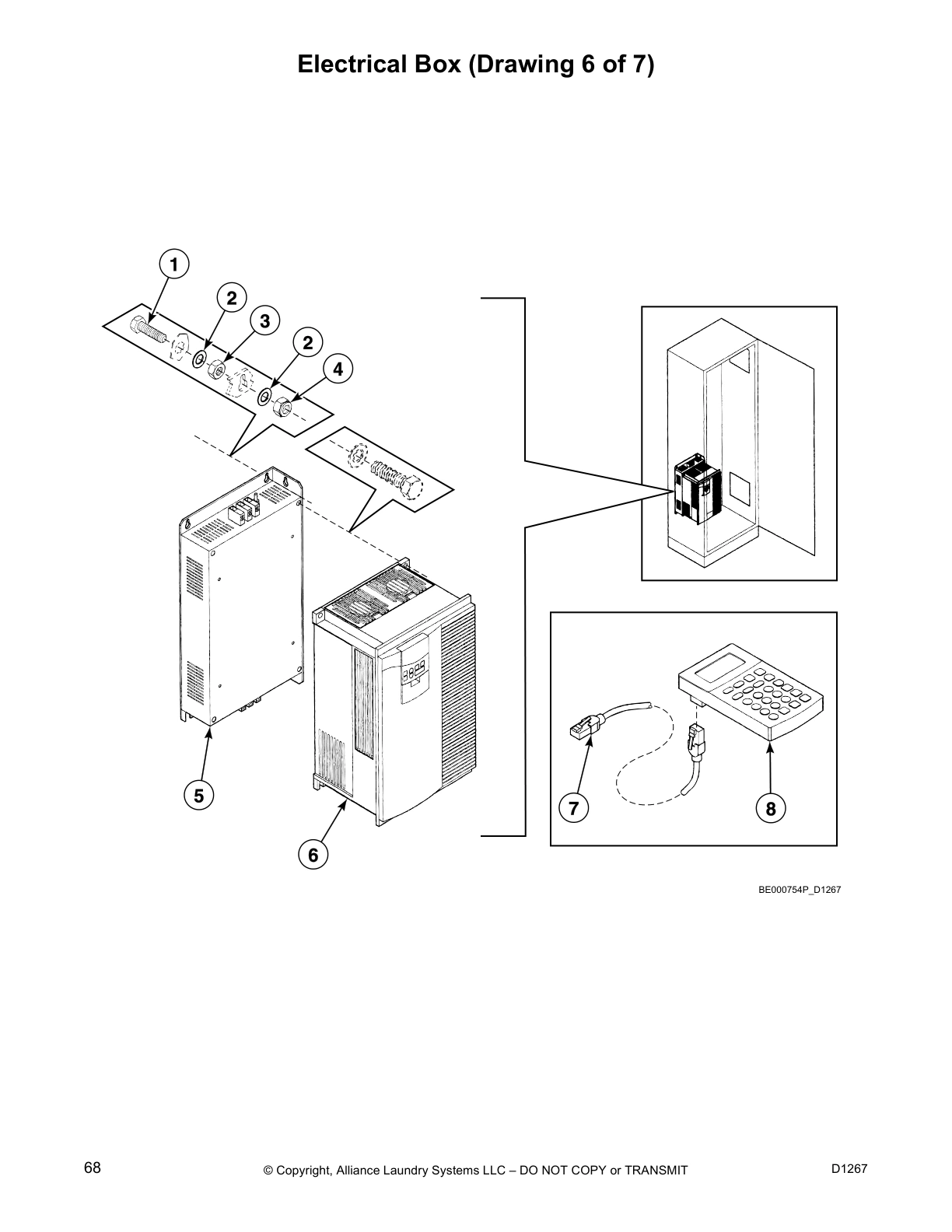 Electrical Box (Drawing 6 of 7)

1

2

3

2

4

5

6

7

8

BE000754P_D1267

68

© Copyright, Alliance Laundry Systems LLC – DO NOT COPY or TRANSMIT

D1267