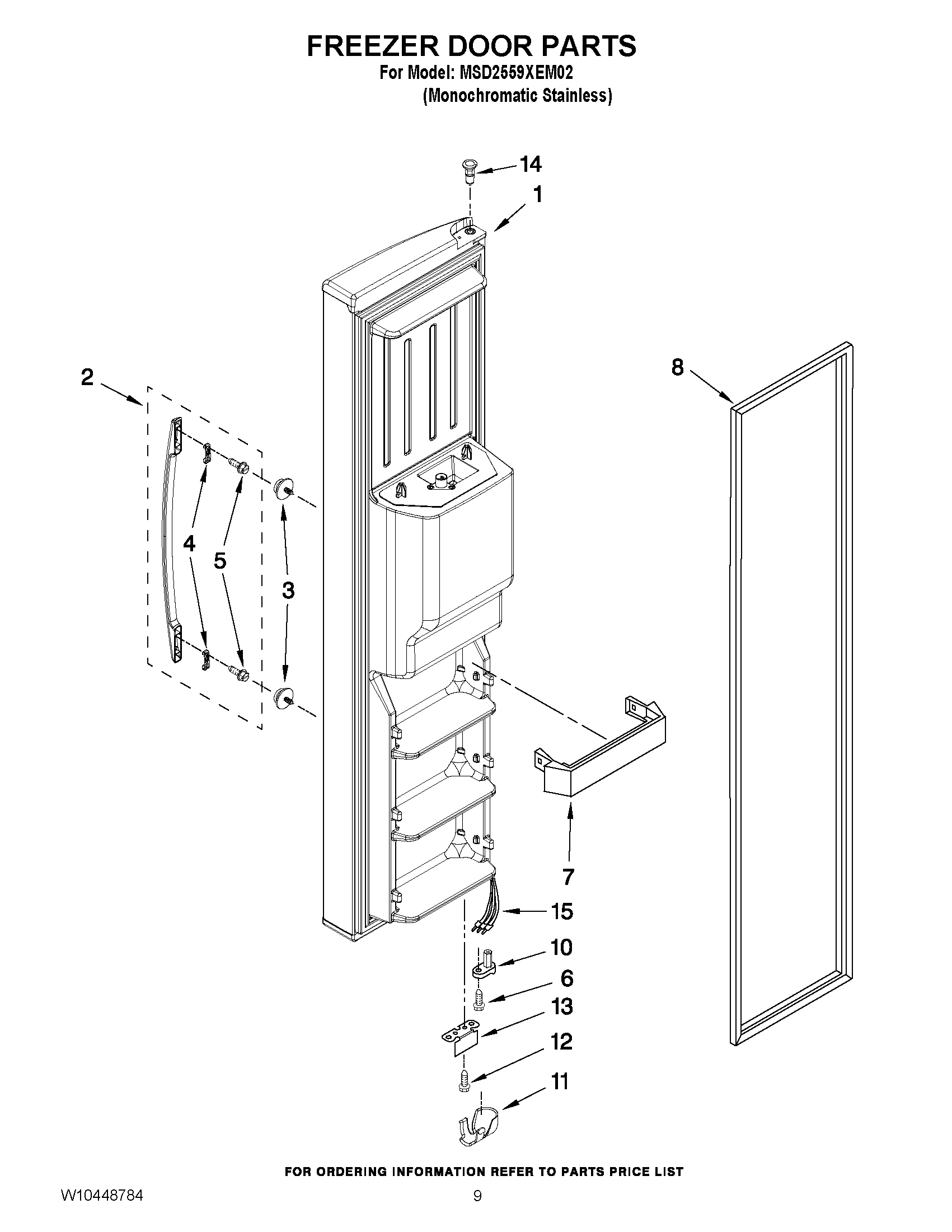 FREEZER DOOR PARTS

For Model: MSD2559XEM02
(Monochromatic Stainless)

14
1
2
8
4
5
3
7
15
10
6
13
12
11

FOR ORDERING INFORMATION REFER TO PARTS PRICE LIST

W10448784

9