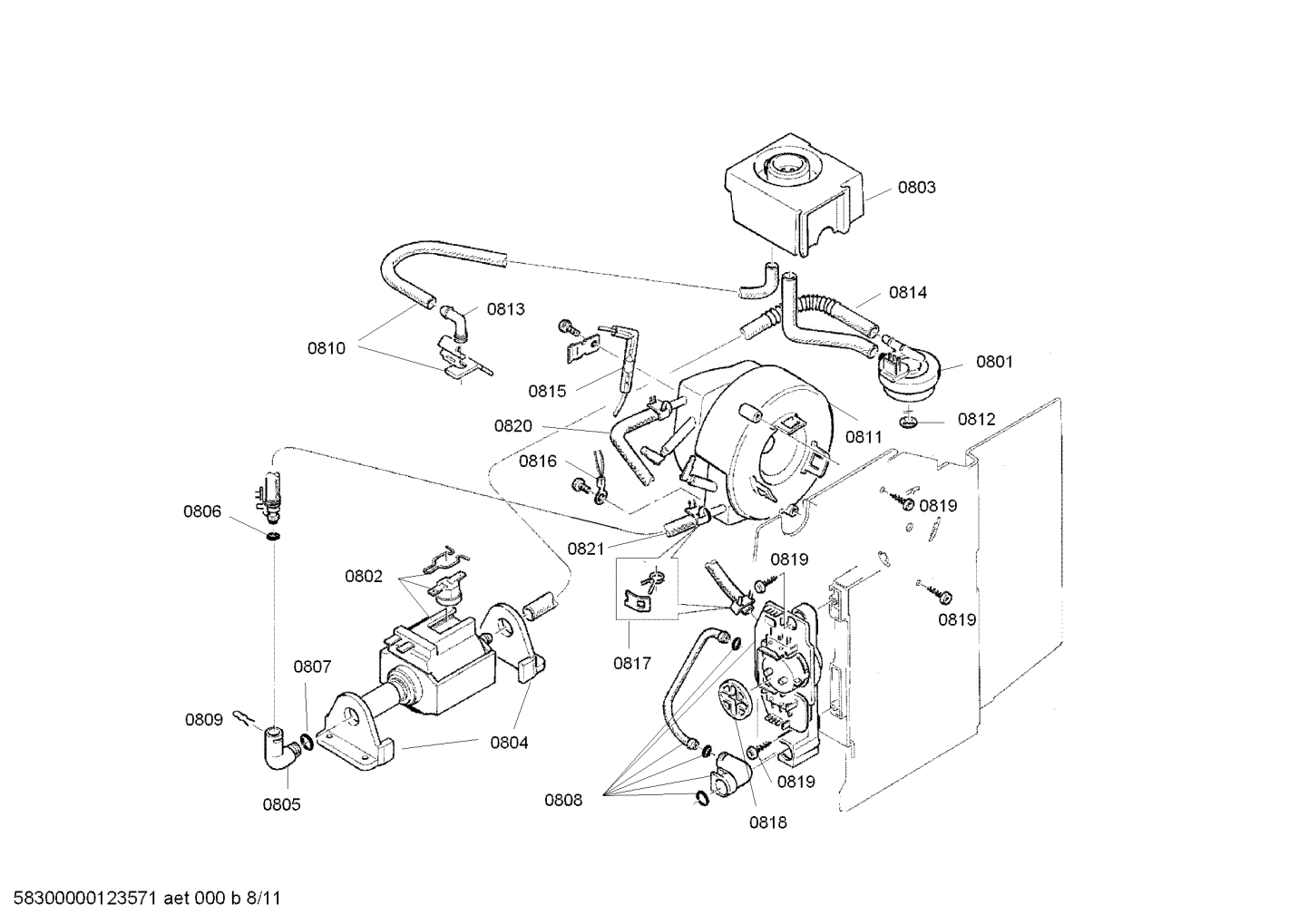 0803

0814

0813

0810

0801

0815

0812

0820

0811

0816

0819

0806

0821

0819

0802

0819

0817

0807

0809

0804

0819

0805

0808

0818

58300000123571 aet 000 b 8/11