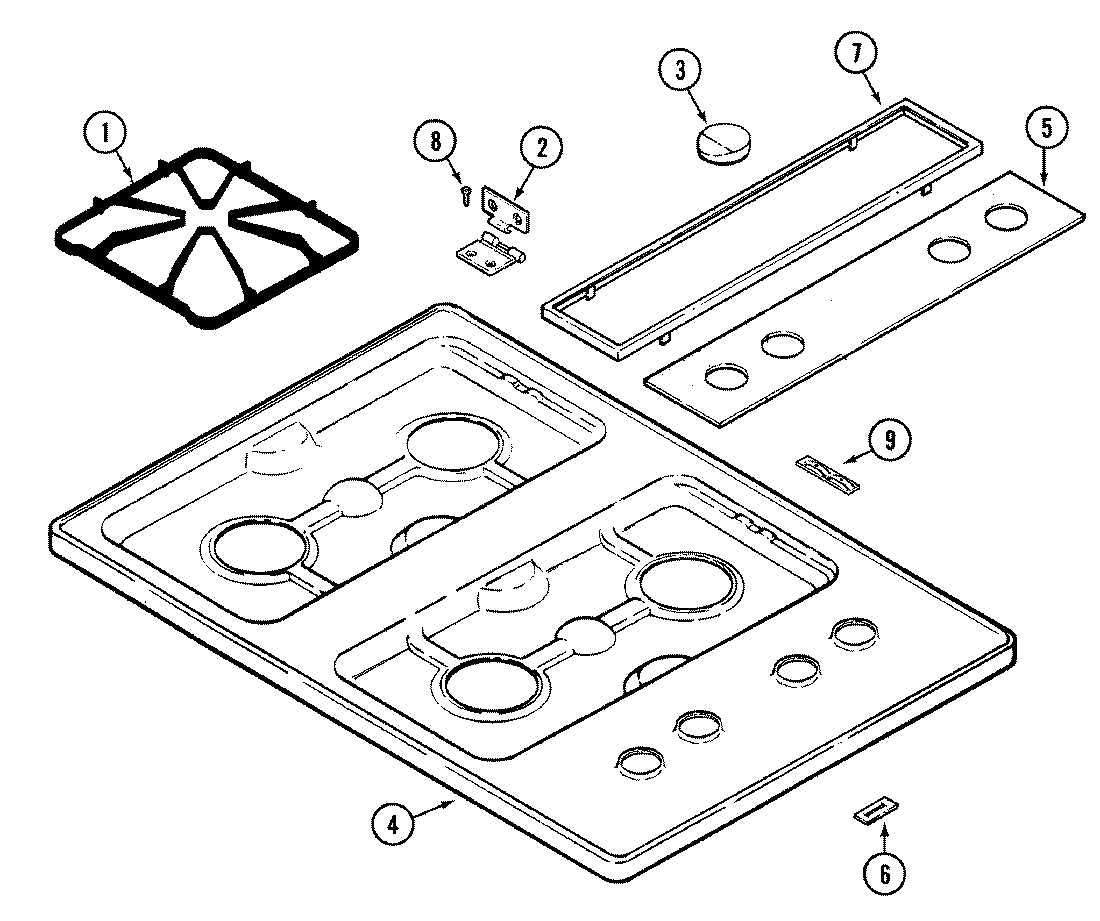 1
8
2
3
7
5
9
4
6