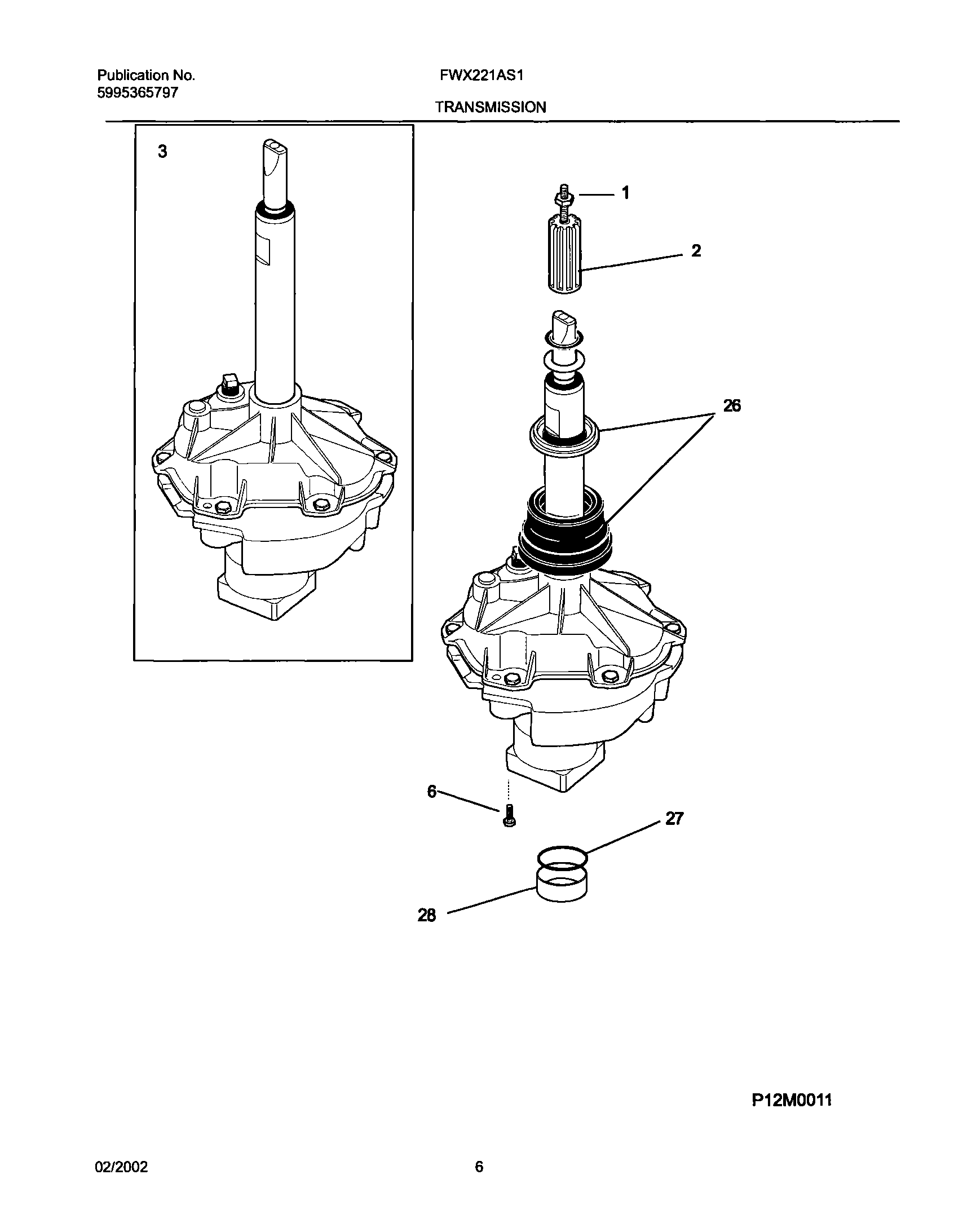 Publication No.
5995365797

FWX221AS1

TRANSMISSION

3

1

2

26

6

27

28

P12M0011

02/2002

6