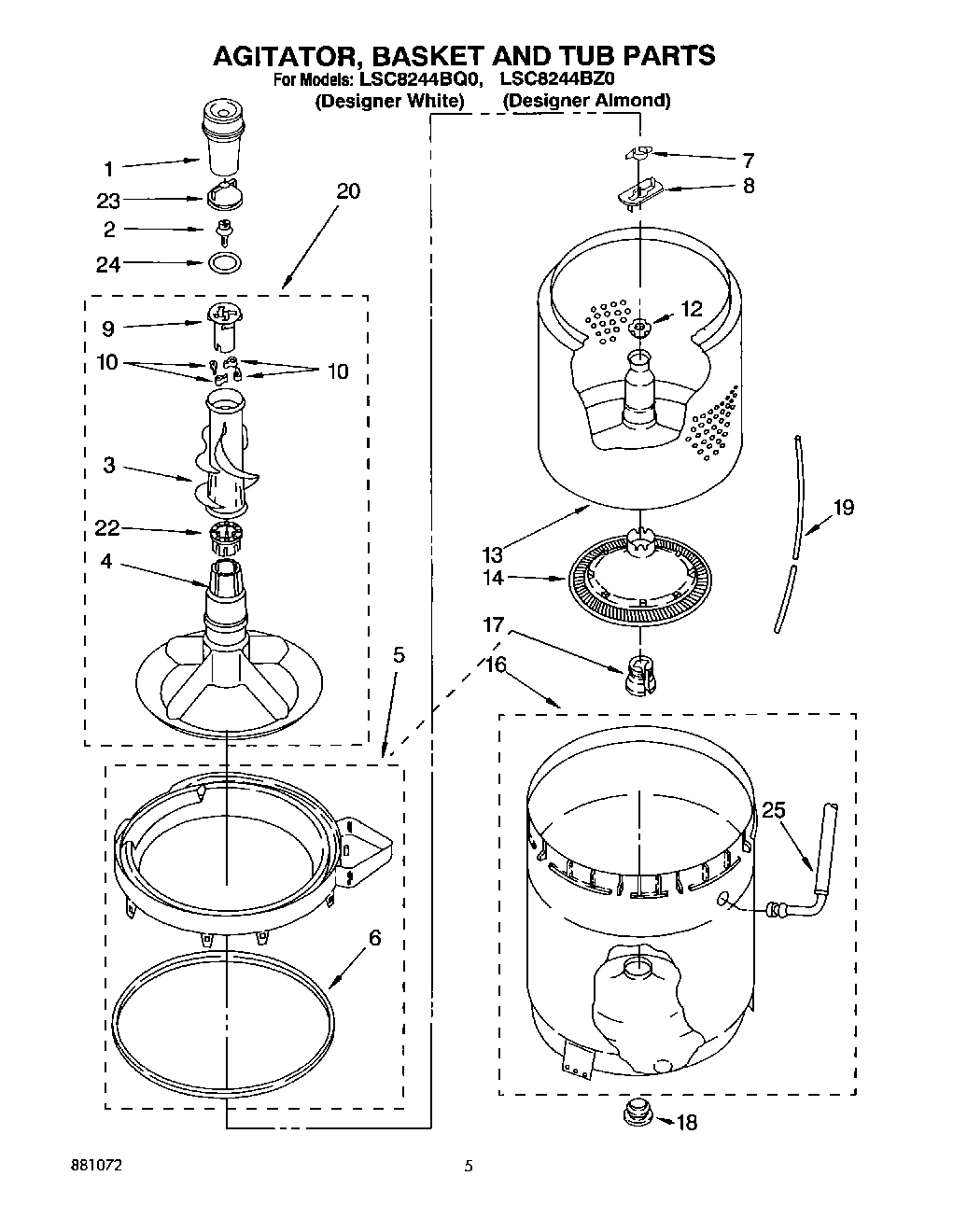 AGITATOR, BASKET AND TUB PARTS
For Models: LSC8244BQ0, LSC8244BZ0
(Designer White) (Designer Almond)

1
23
2
24
20
9
10
10
3
22
4
5
6
7
8
12
13
14
19
17
16
25
18

881072

5