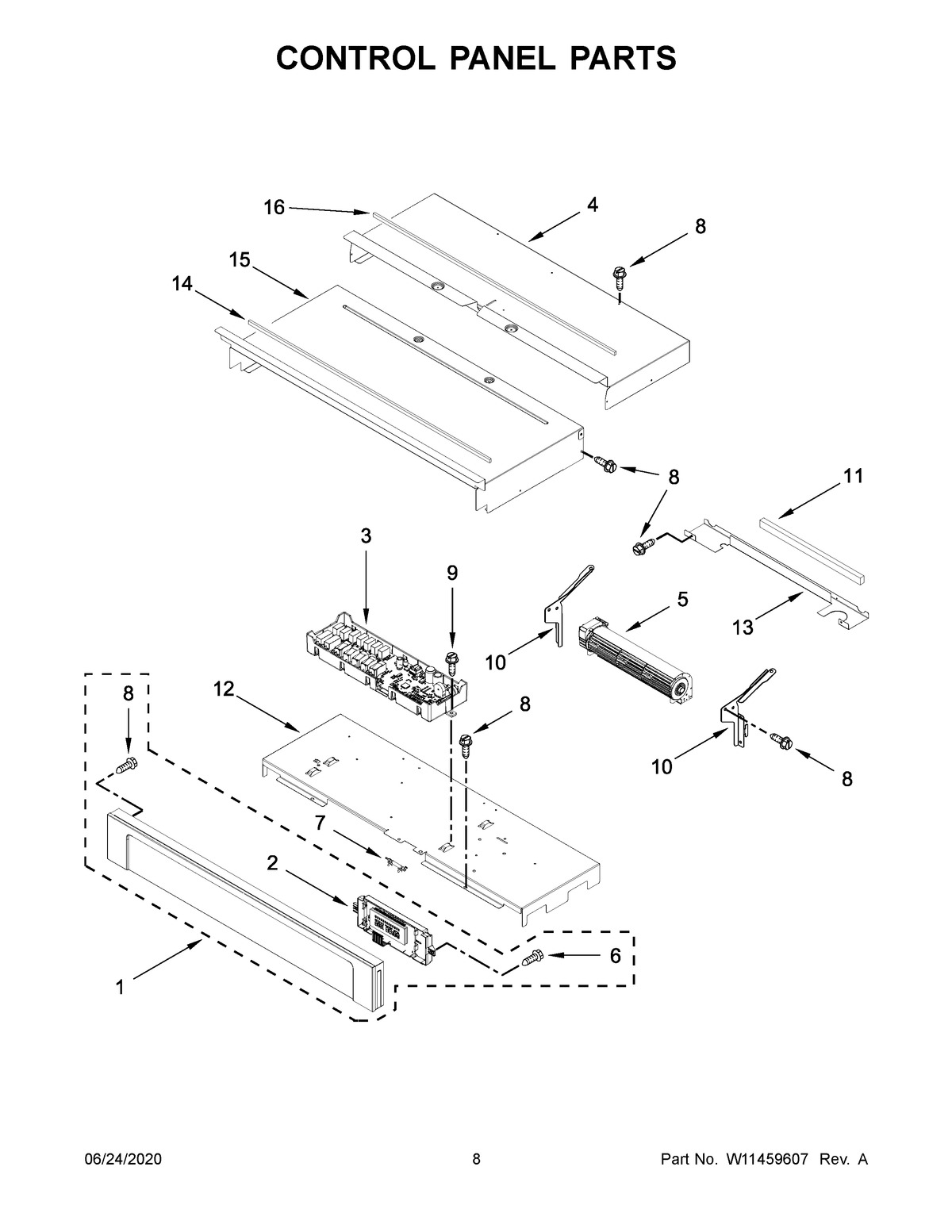 CONTROL PANEL PARTS

16
4
8
15
14
8
11
3
9
5
13
10
8
12
8
10
8
7
2
6
1

06/24/2020
8
Part No. W11459607 Rev. A