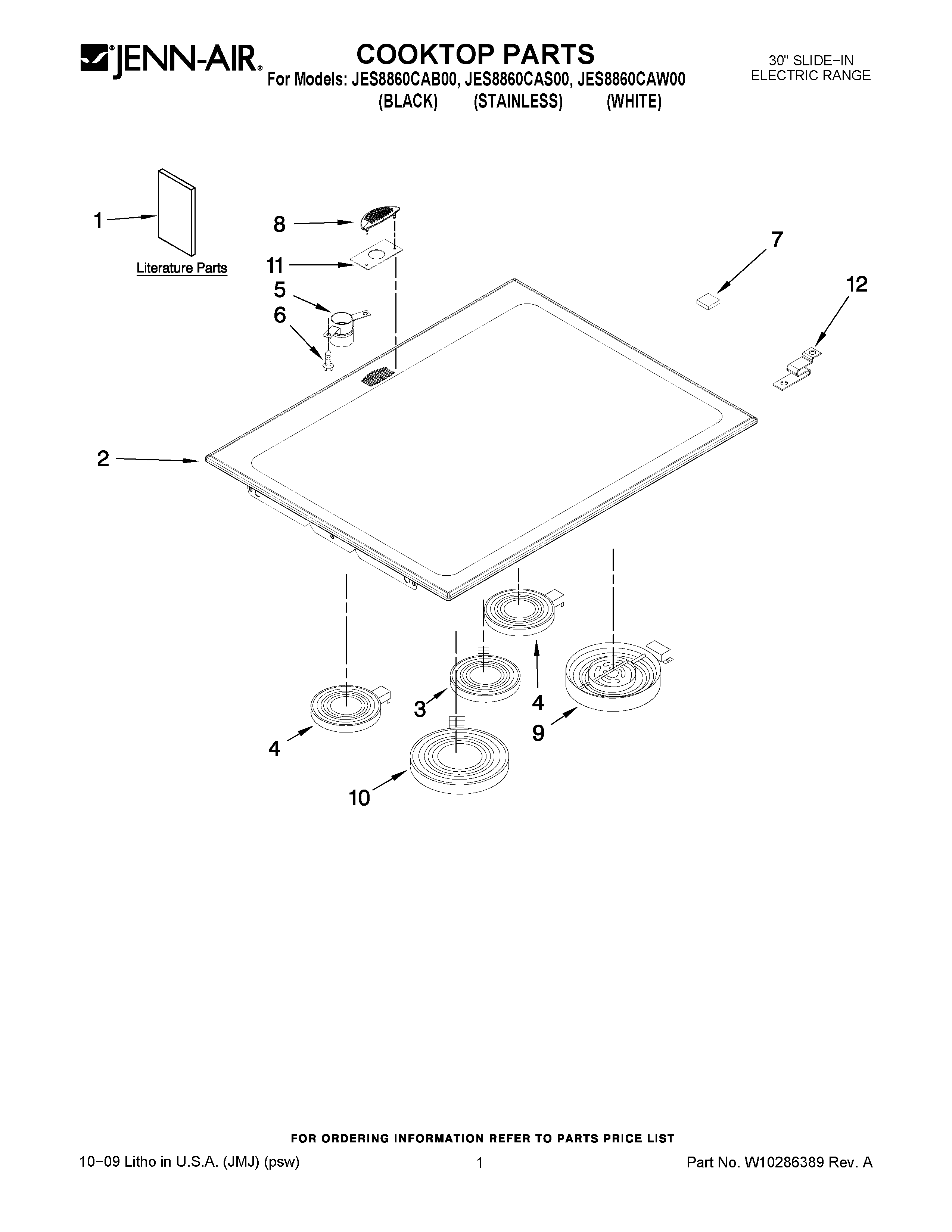 JENN-AIR®

COOKTOP PARTS
For Models: JES8860CAB00, JES8860CAS00, JES8860CAW00
(BLACK) (STAINLESS) (WHITE)

30" SLIDE−IN
ELECTRIC RANGE

1
Literature Parts
8
11
5
6
7
12
2
4
3
4
9
10

FOR ORDERING INFORMATION REFER TO PARTS PRICE LIST

10−09 Litho in U.S.A. (JMJ) (psw)

1

Part No. W10286389 Rev. A