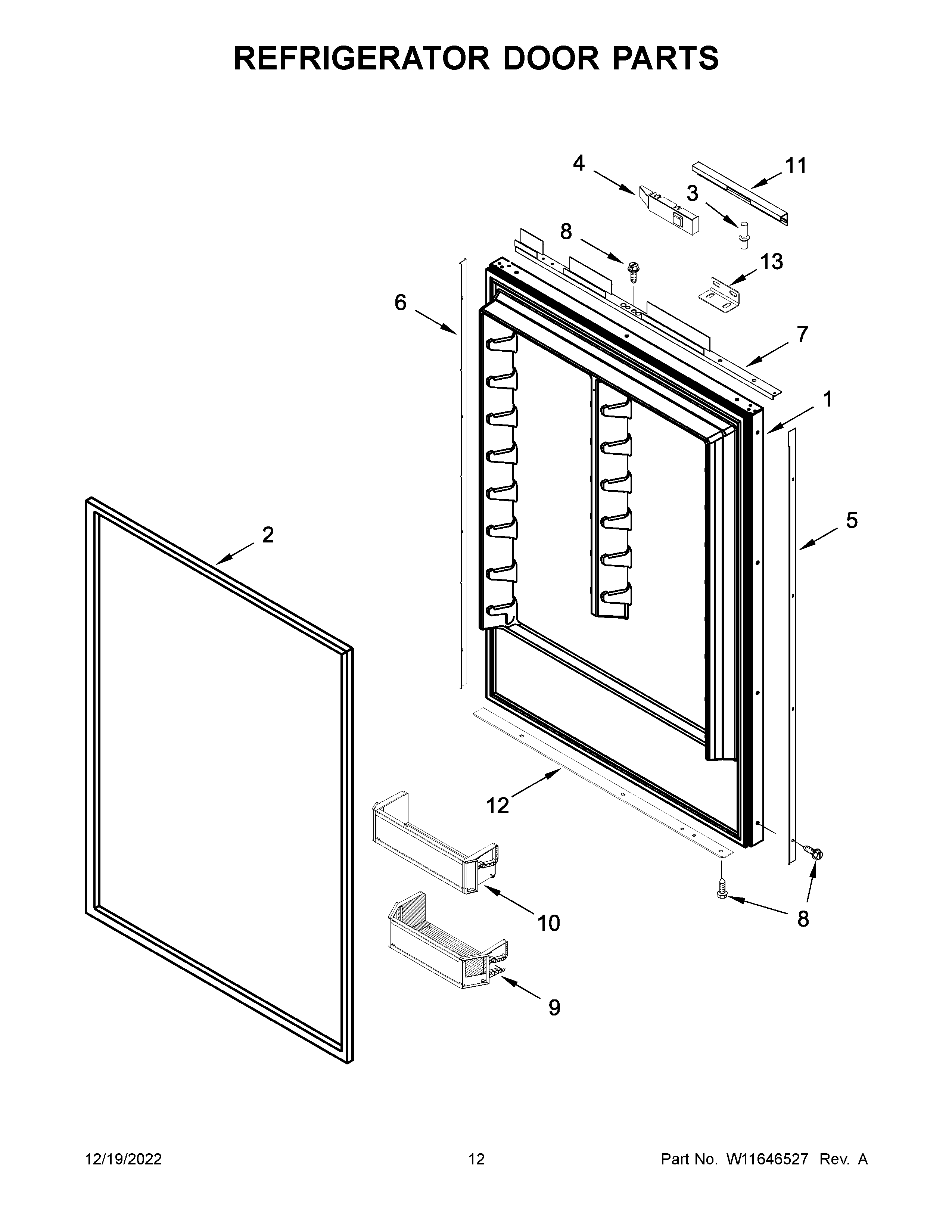 REFRIGERATOR DOOR PARTS

4
11
3
8
13
6
7
1
5
2
12
10
8
9

12/19/2022
12
Part No. W11646527 Rev. A