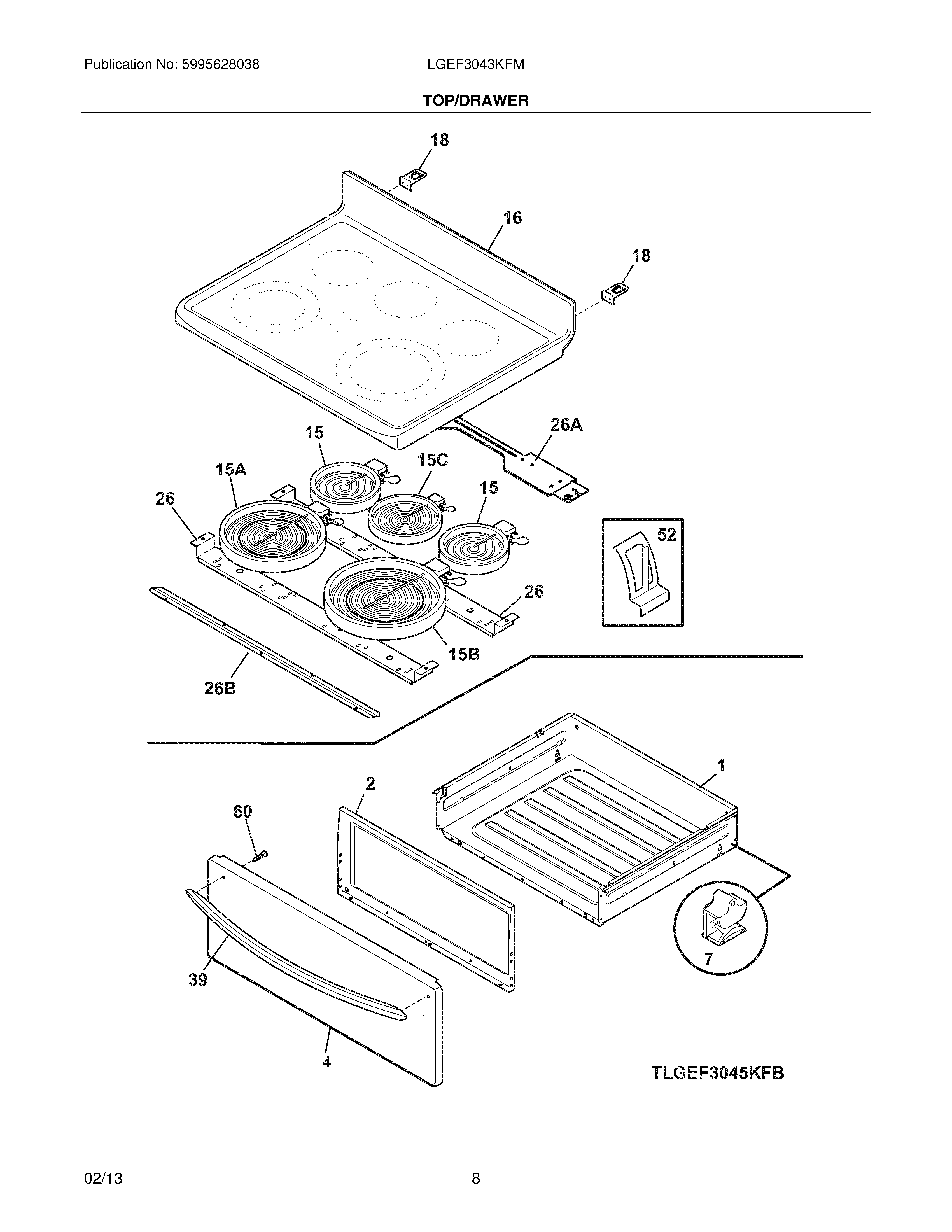 Publication No: 5995628038

LGEF3043KFM

TOP/DRAWER

18

16

18

26A

15

15C

15A

15

26

52

26

15B

26B

1

2

60

7

39

4

TLGEF3045KFB

02/13

8