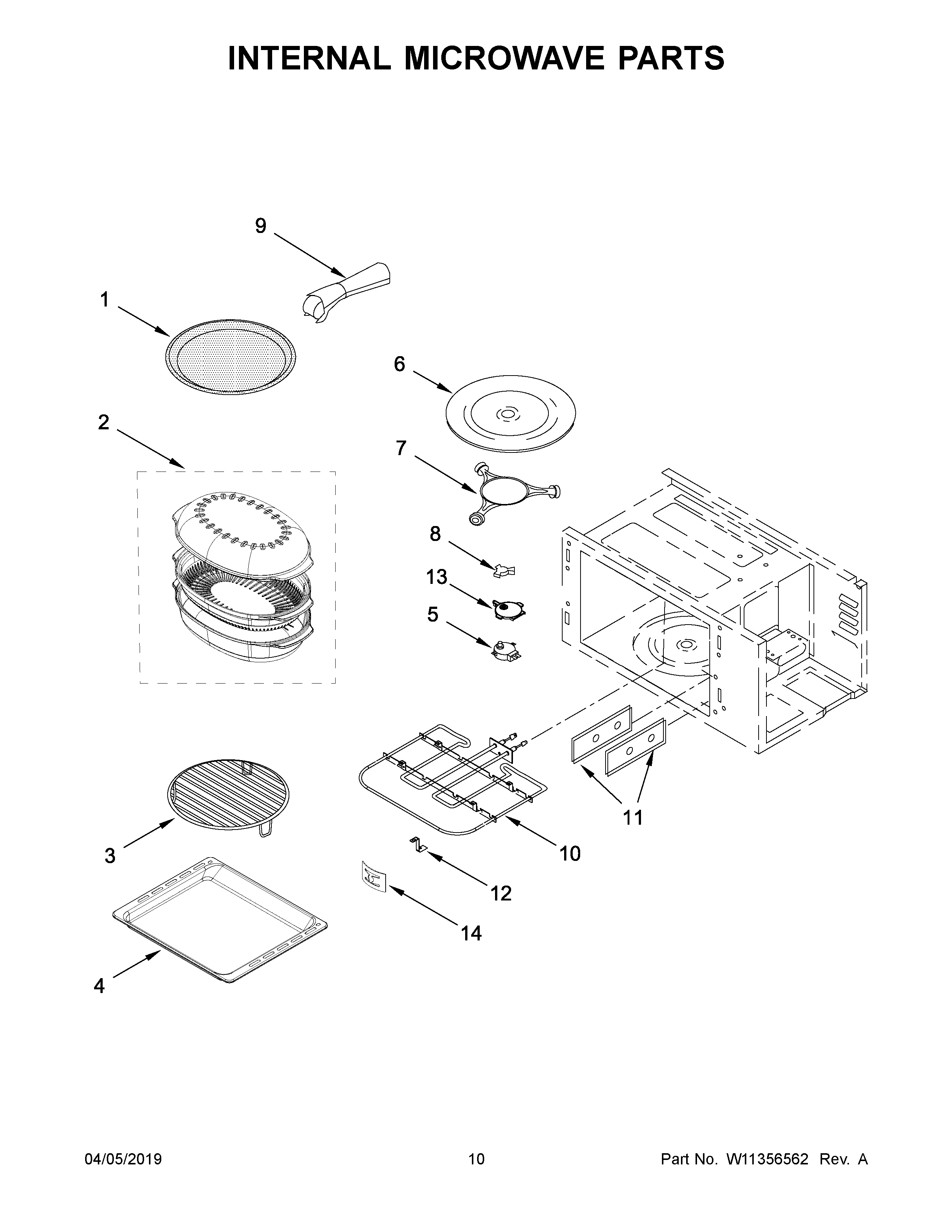 INTERNAL MICROWAVE PARTS

9

1

6

2

7

8

13

5

11

3

10

12

14

4

04/05/2019 10 Part No. W11356562 Rev. A