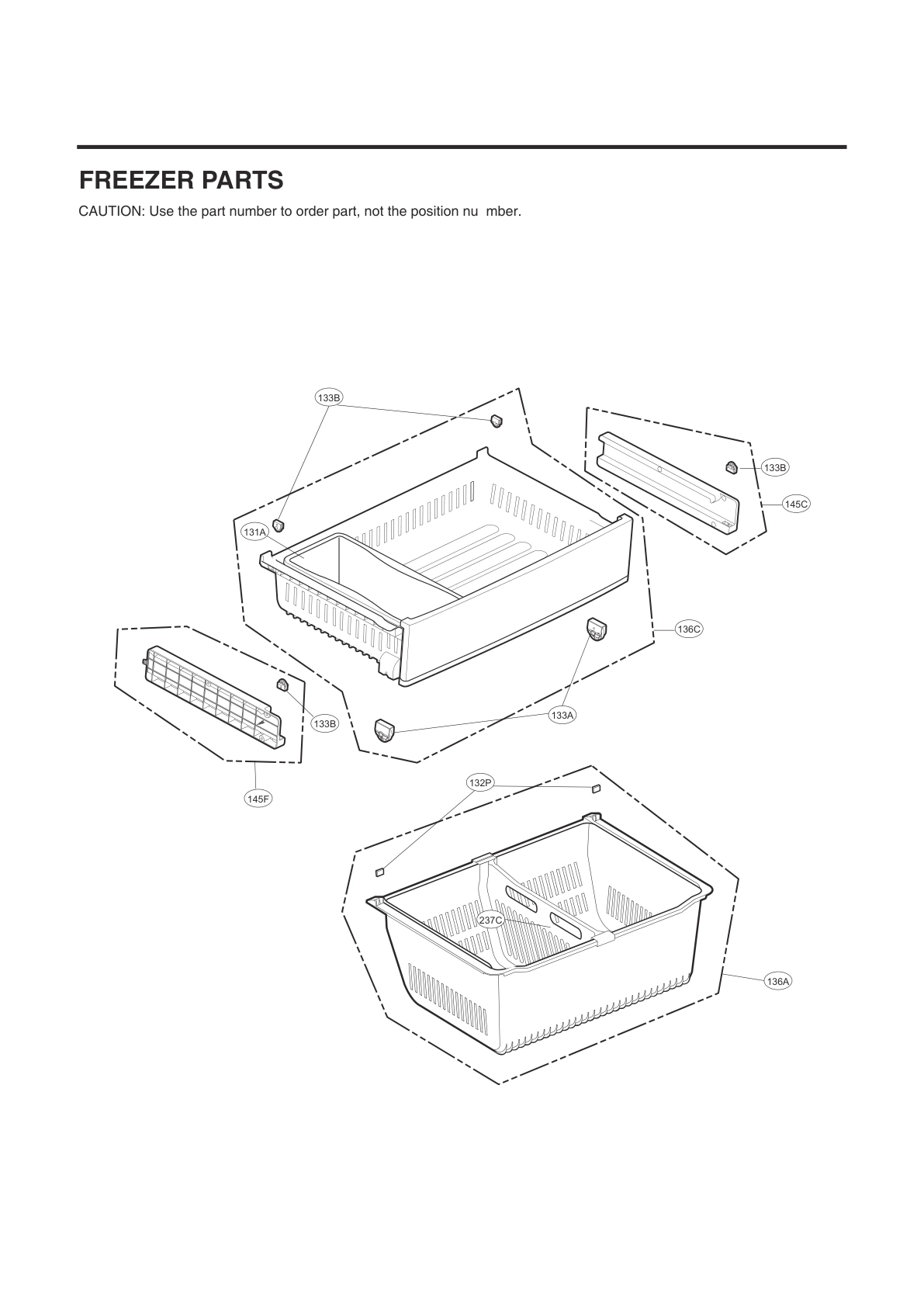 FREEZER PARTS

CAUTION: Use the part number to order part, not the position nu mber.

133B

133B

145C

131A

136C

133B

133A

145F

132P

237C

136A