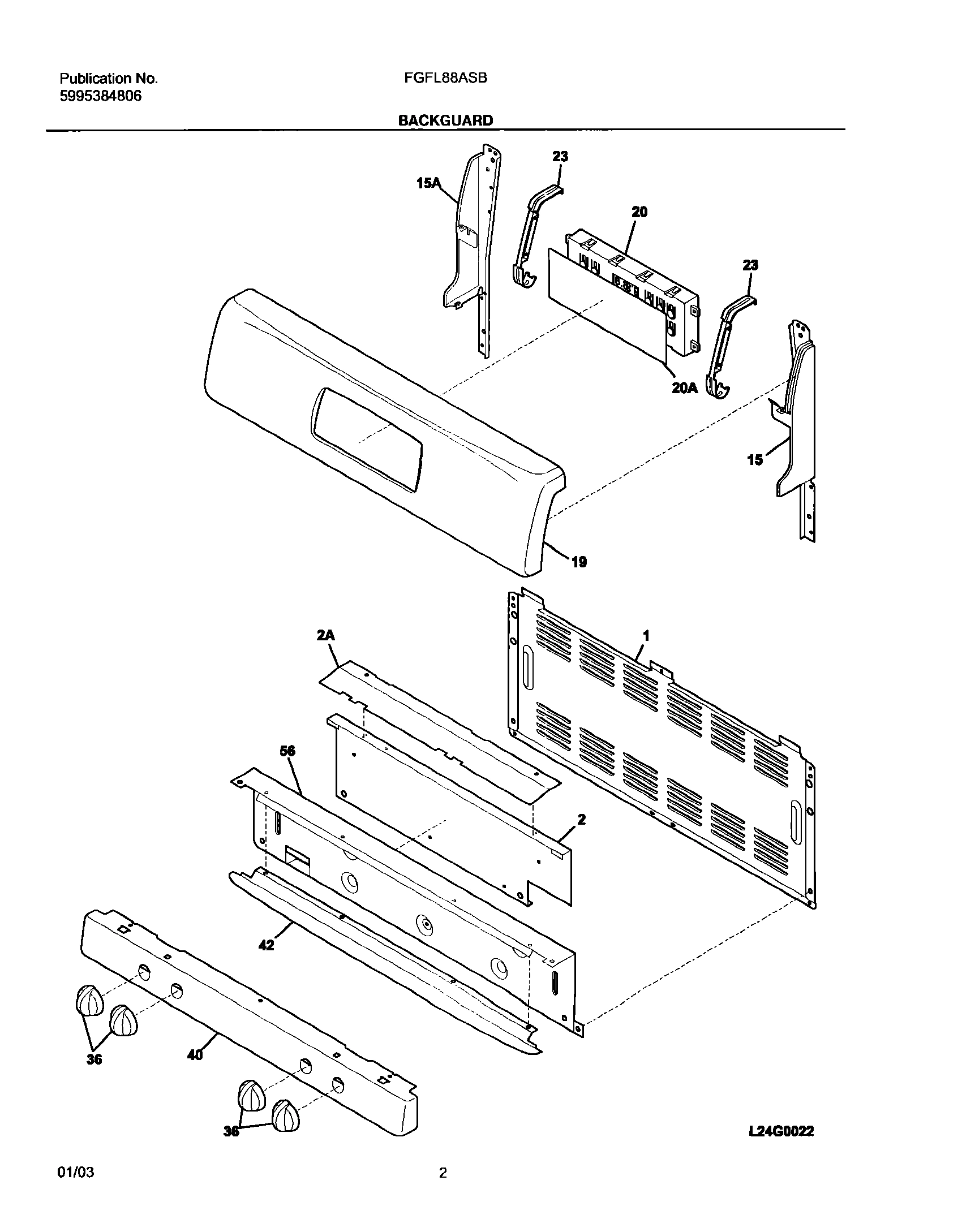 Publication No.
5995384806

FGFL88ASB

BACKGUARD

15A
23
20
23
20A
15
19
2A
1
56
2
42
36
40
36

L24G0022

01/03

2