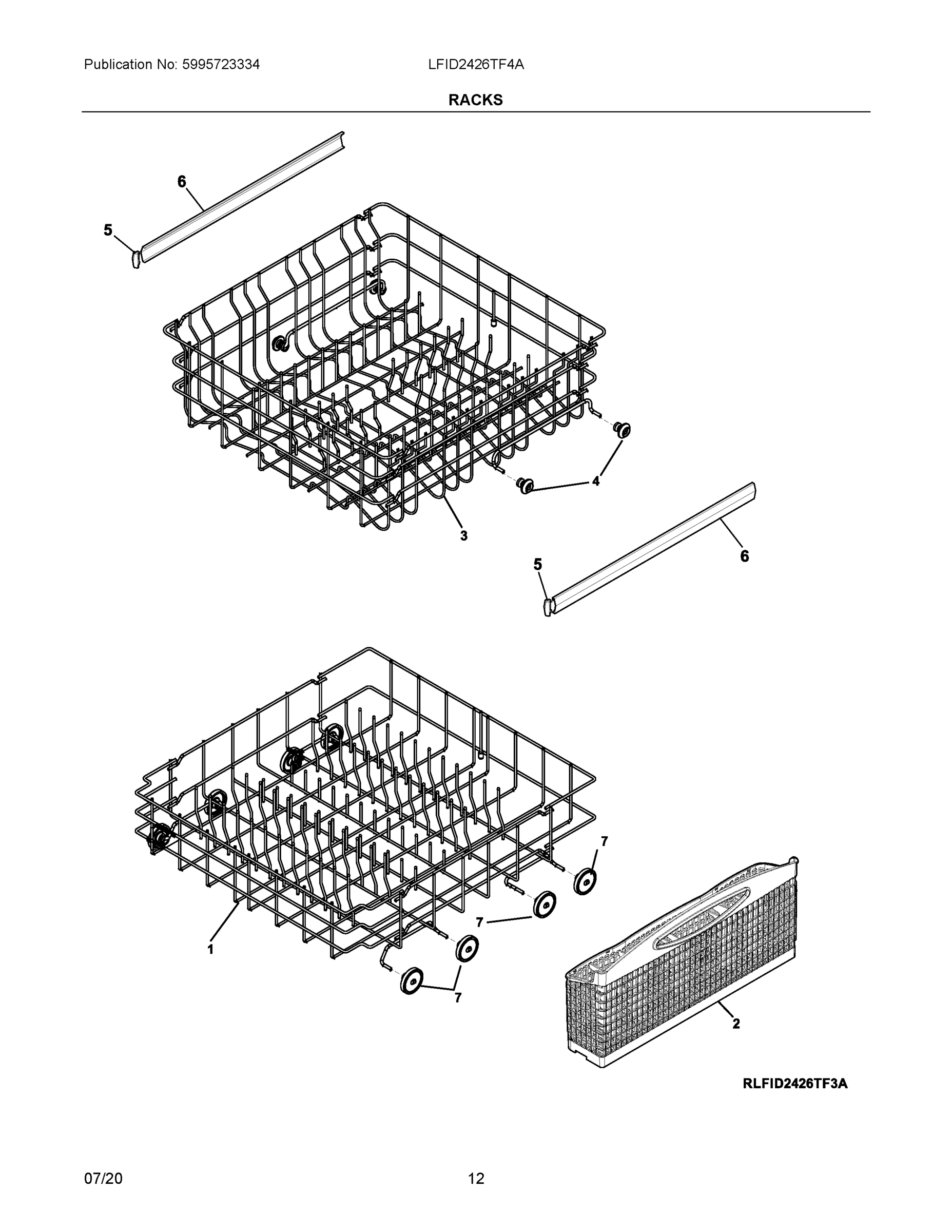 Publication No: 5995723334

LFID2426TF4A

RACKS

6

5

4

3

5

6

7

7

1

7

2

RLFID2426TF3A

07/20

12