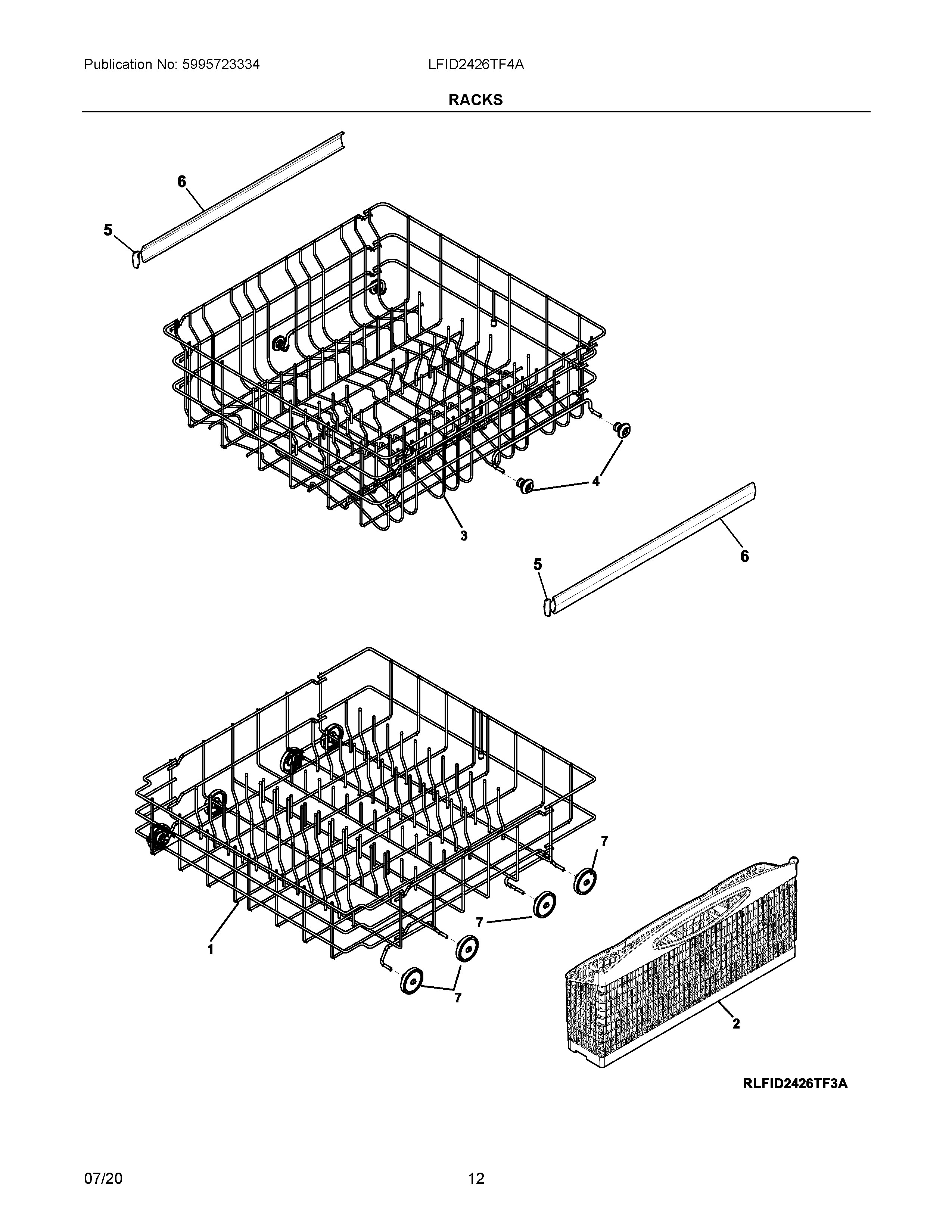 Publication No: 5995723334

LFID2426TF4A

RACKS

6

5

4

3

5

6

7

7

1

7

2

RLFID2426TF3A

07/20

12