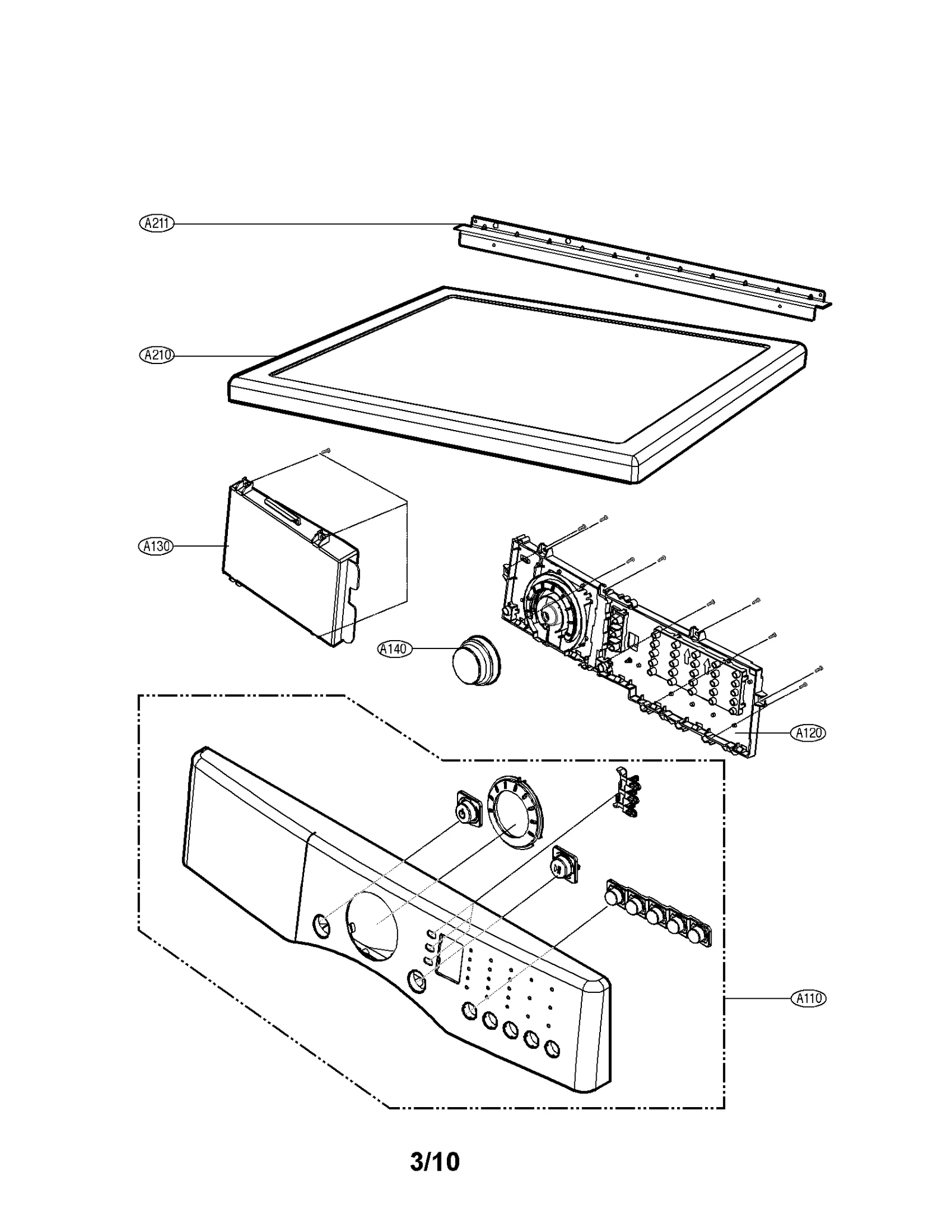 A211

A210

A130

A140

A120

A110

3/10