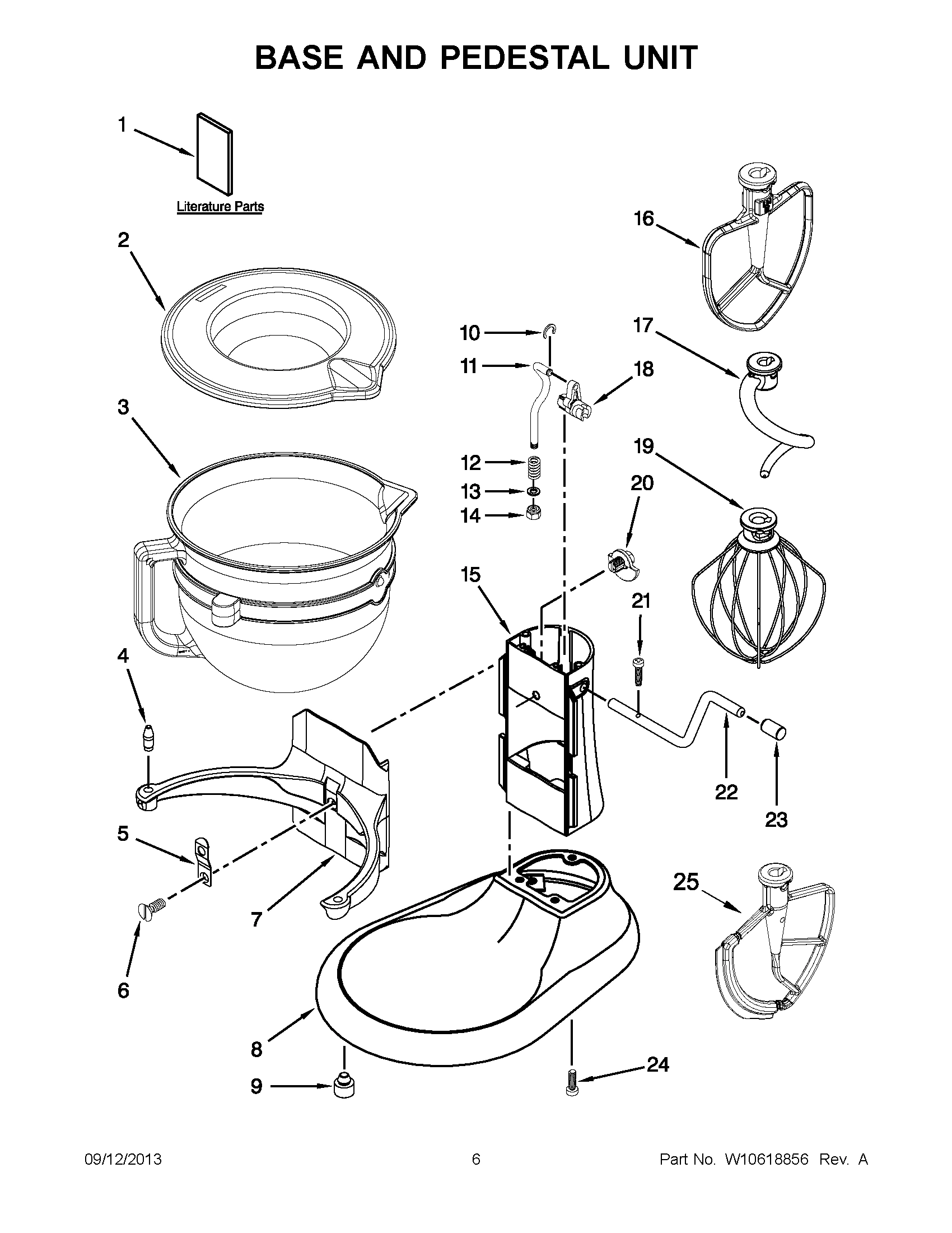 BASE AND PEDESTAL UNIT

1
Literature Parts
2
3
4
5
6
7
8
9
10
11
12
13
14
15
16
17
18
19
20
21
22
23
24
25

09/12/2013
6
Part No. W10618856 Rev. A