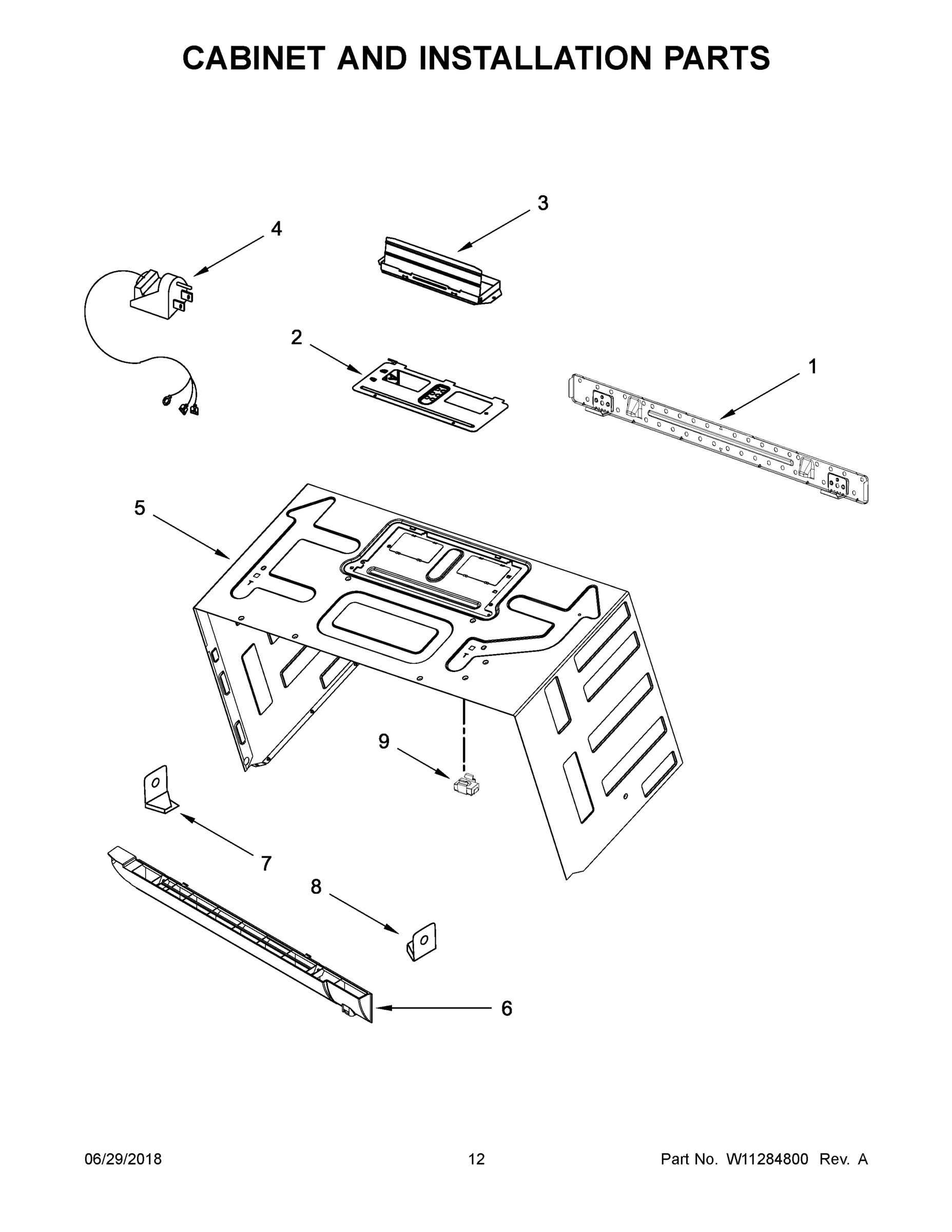 CABINET AND INSTALLATION PARTS

3

4

2

1

5

9

7

8

6

06/29/2018 12 Part No. W11284800 Rev. A