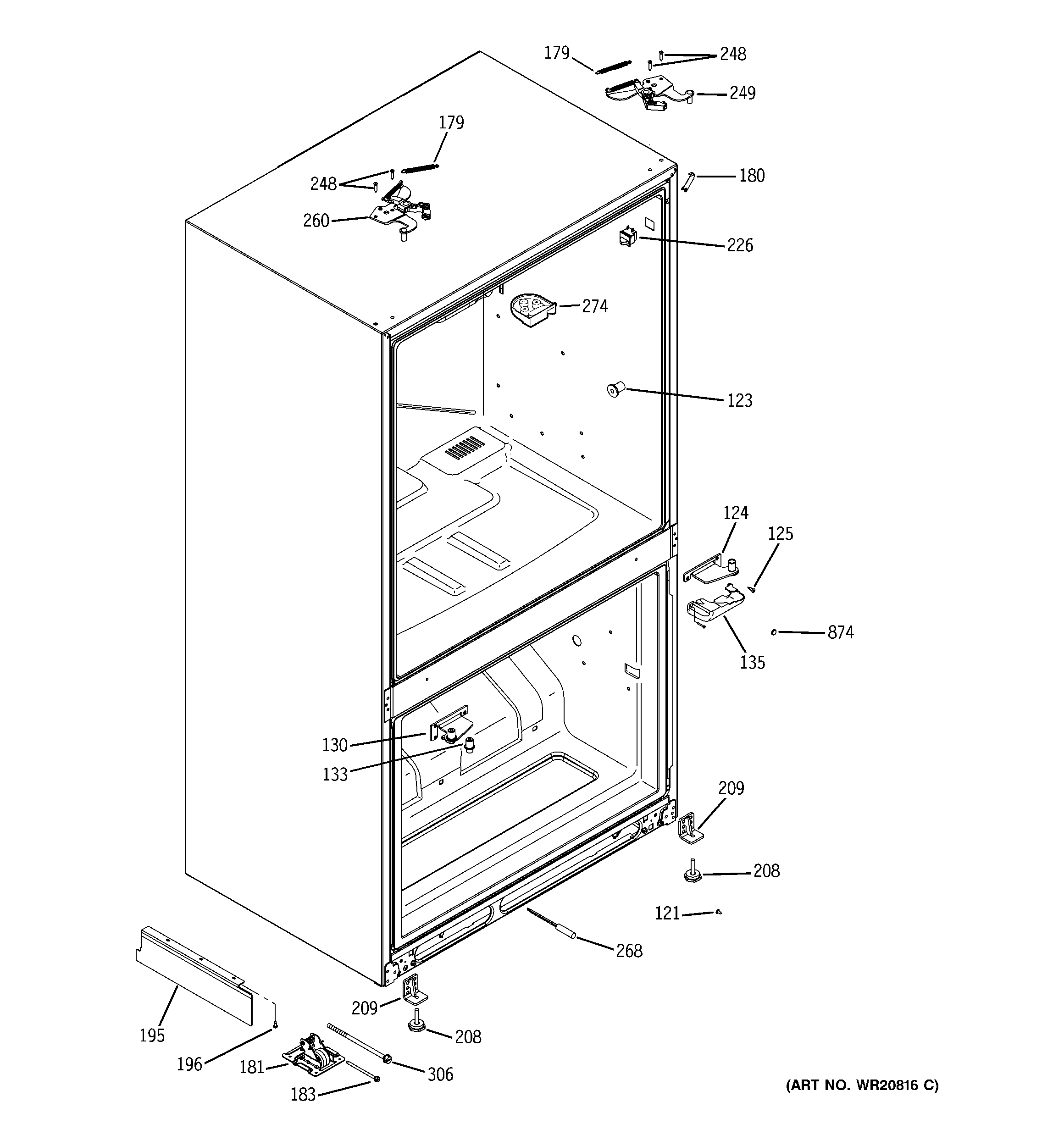 179
248
249
179
248
180
260
226
274
123
124
125
874
135
130
133
209
208
121
268
209
208
195
196
181
306
183
(ART NO. WR20816 C)