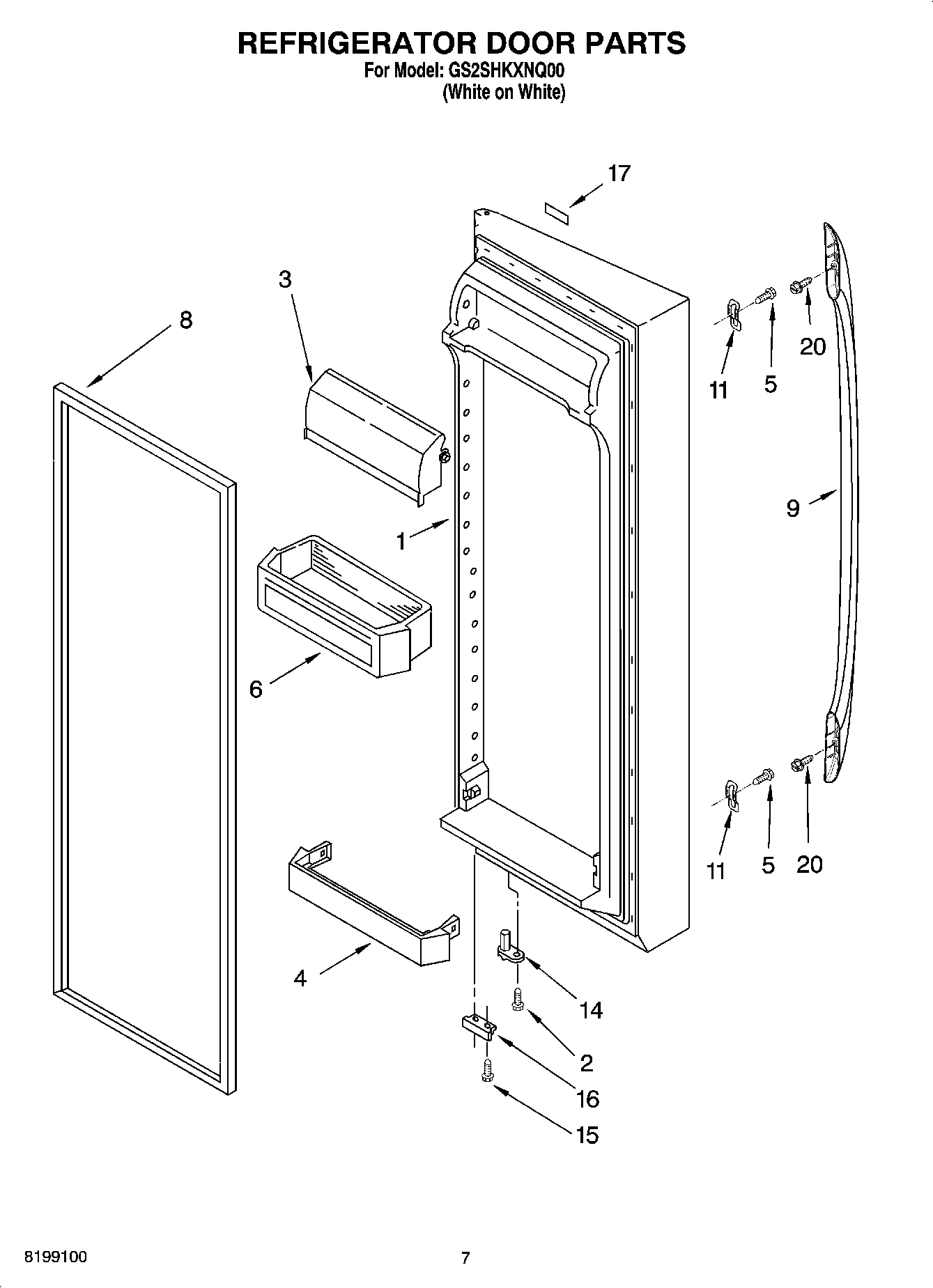 REFRIGERATOR DOOR PARTS
For Model: GS2SHKXNQ00
(White on White)

17
3
8
11
5
20
1
9
6
11
5
20
4
14
2
16
15

8199100
7