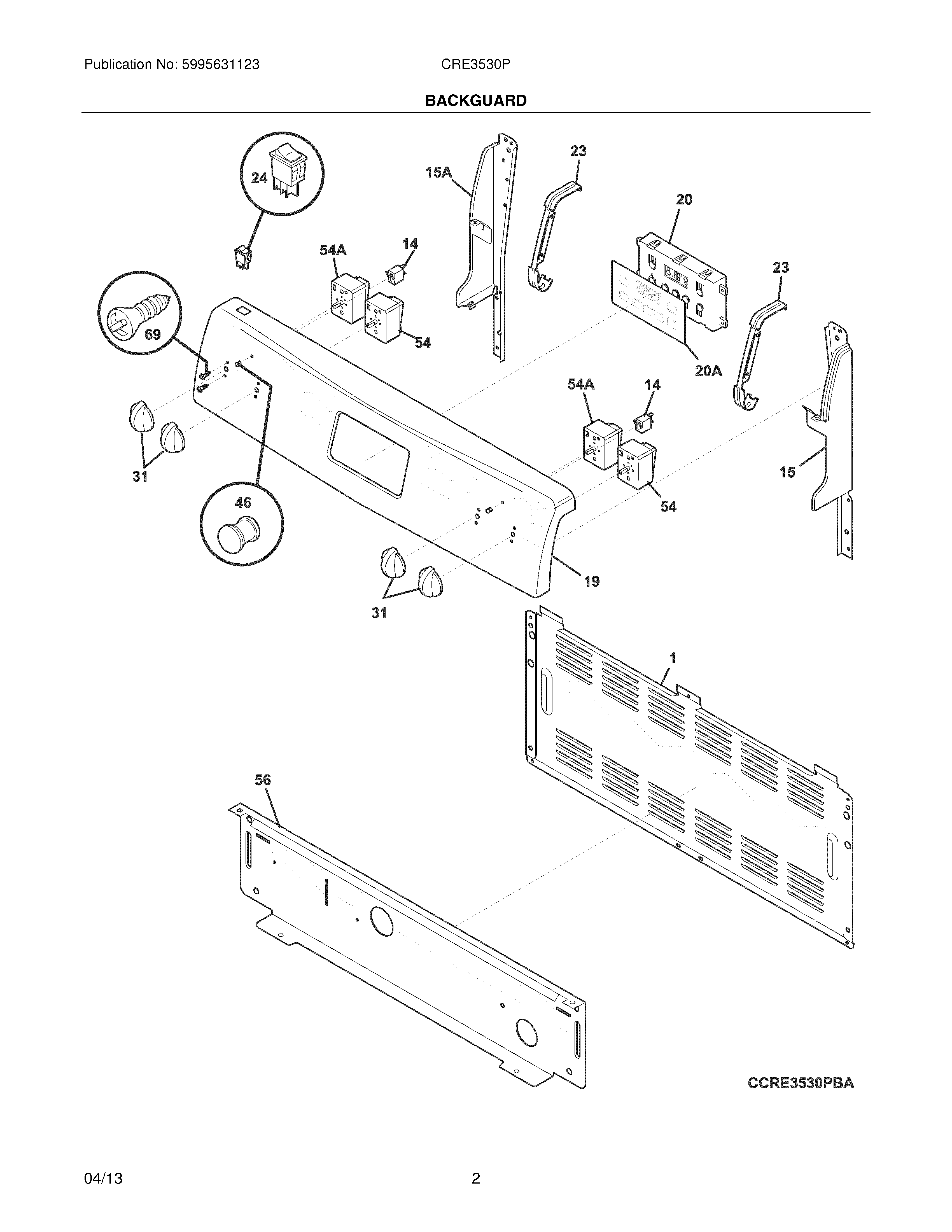 Publication No: 5995631123

CRE3530P

BACKGUARD

24

15A

23

20

54A

14

23

69

54

20A

54A

14

31

15

46

54

19

31

1

56

CCRE3530PBA

04/13

2