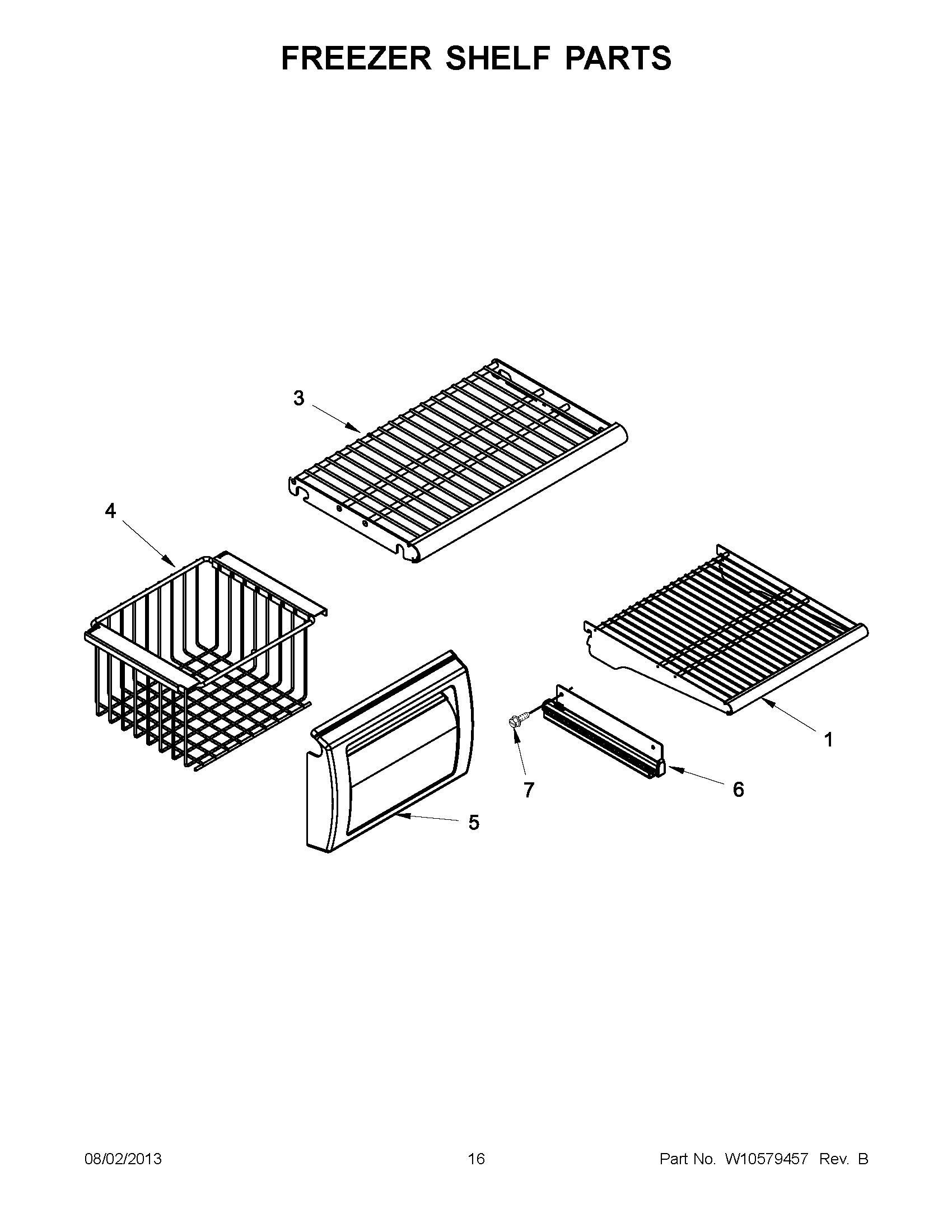 FREEZER SHELF PARTS

3

4

1

7

6

5

08/02/2013

16

Part No. W10579457 Rev. B