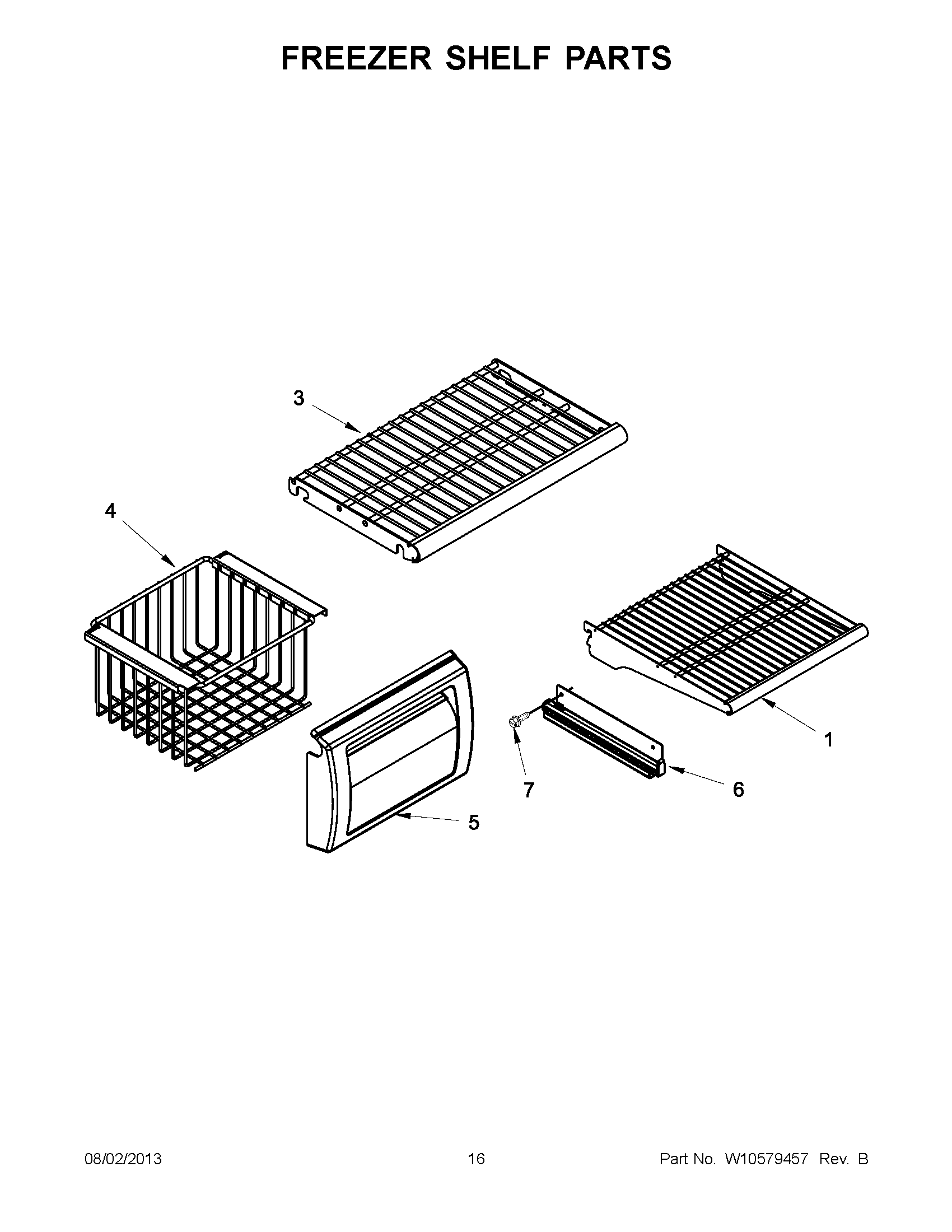 FREEZER SHELF PARTS

3

4

1

7

6

5

08/02/2013

16

Part No. W10579457 Rev. B