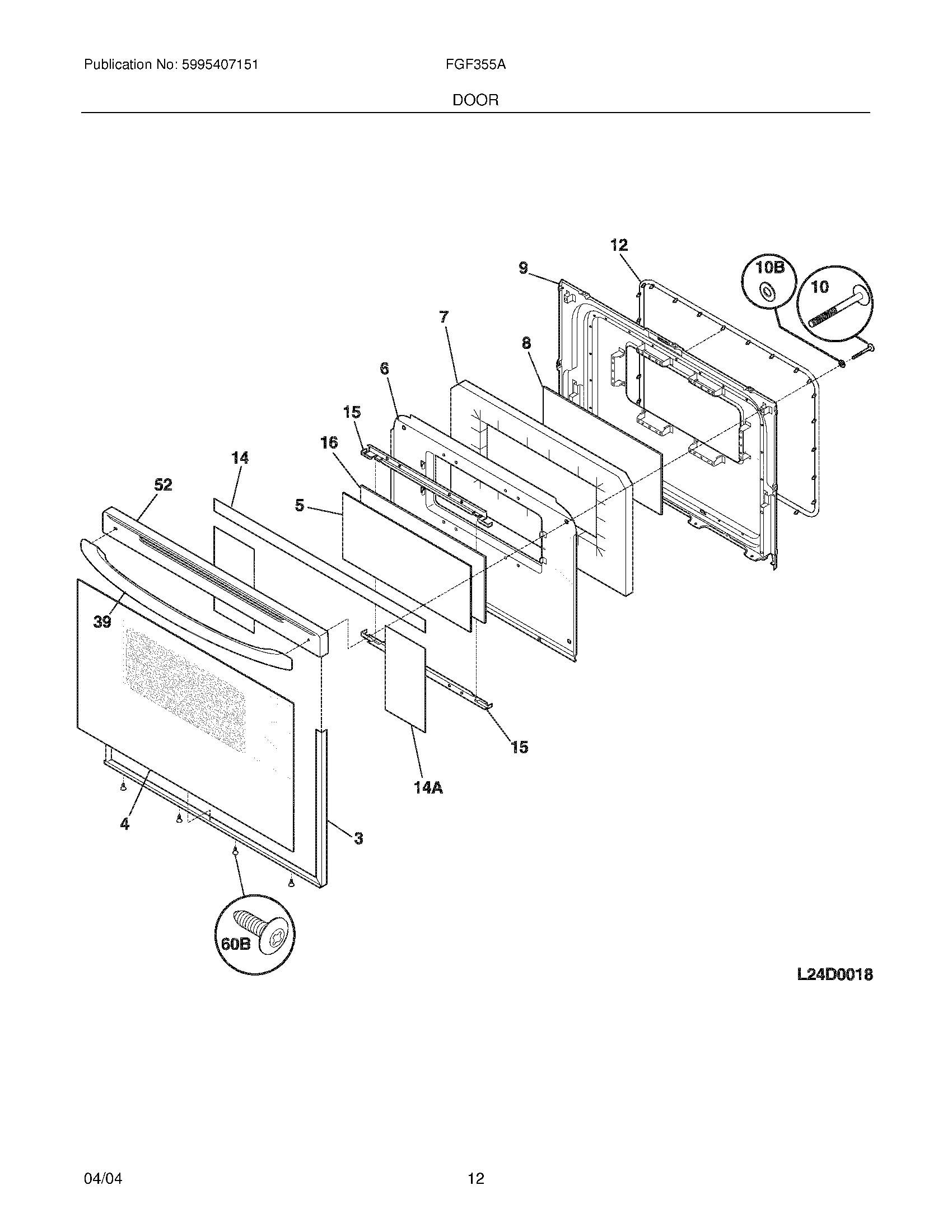 Publication No: 5995407151

FGF355A

DOOR

12

9

10B

10

7

8

6

15

16

14

52

5

39

15

14A

4

3

60B

L24D0018

04/04

12