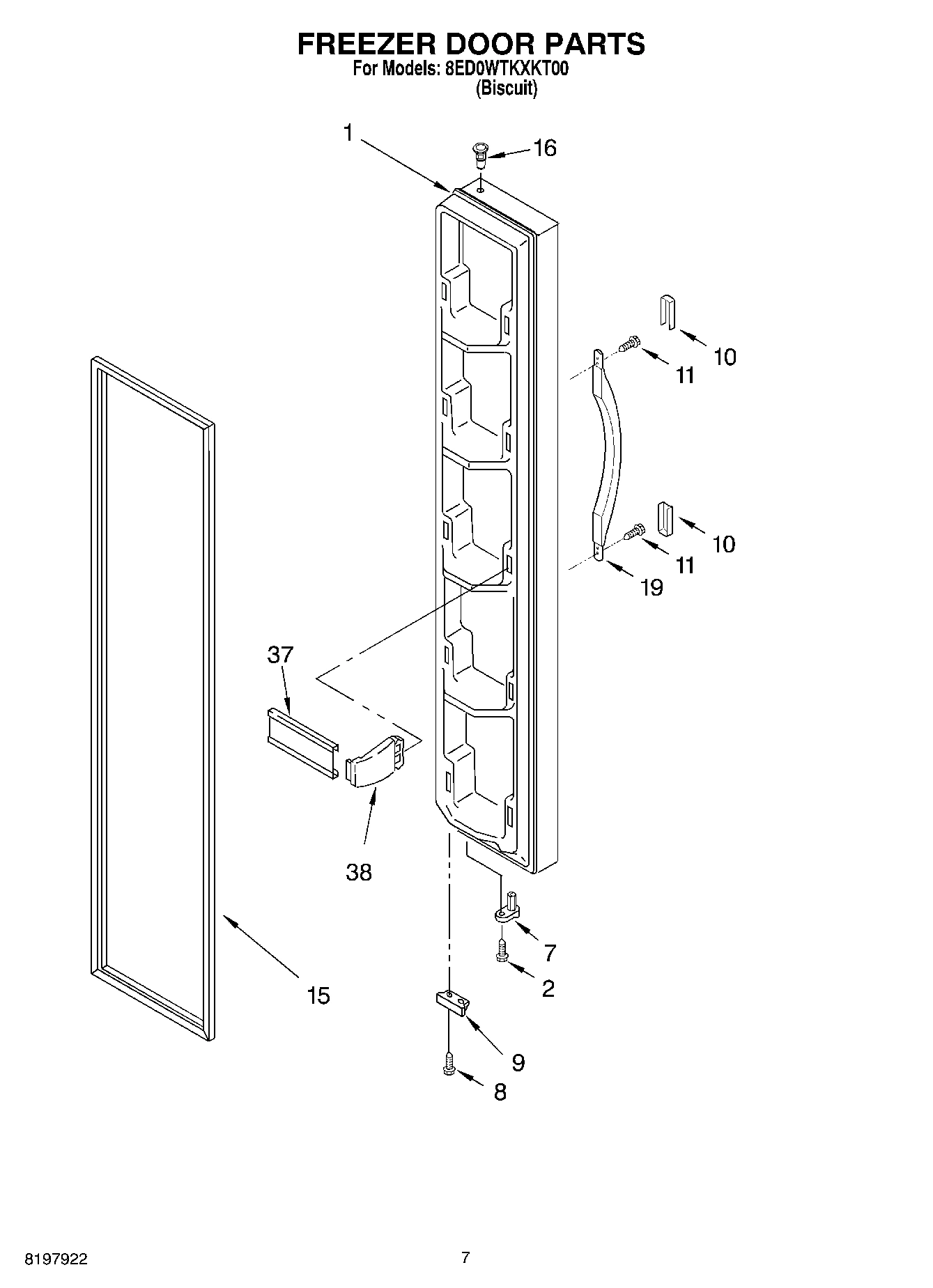 FREEZER DOOR PARTS
For Models: 8ED0WTKXKT00
(Biscuit)

1
16
10
11
10
11
19
37
38
15
7
2
9
8

8197922
7